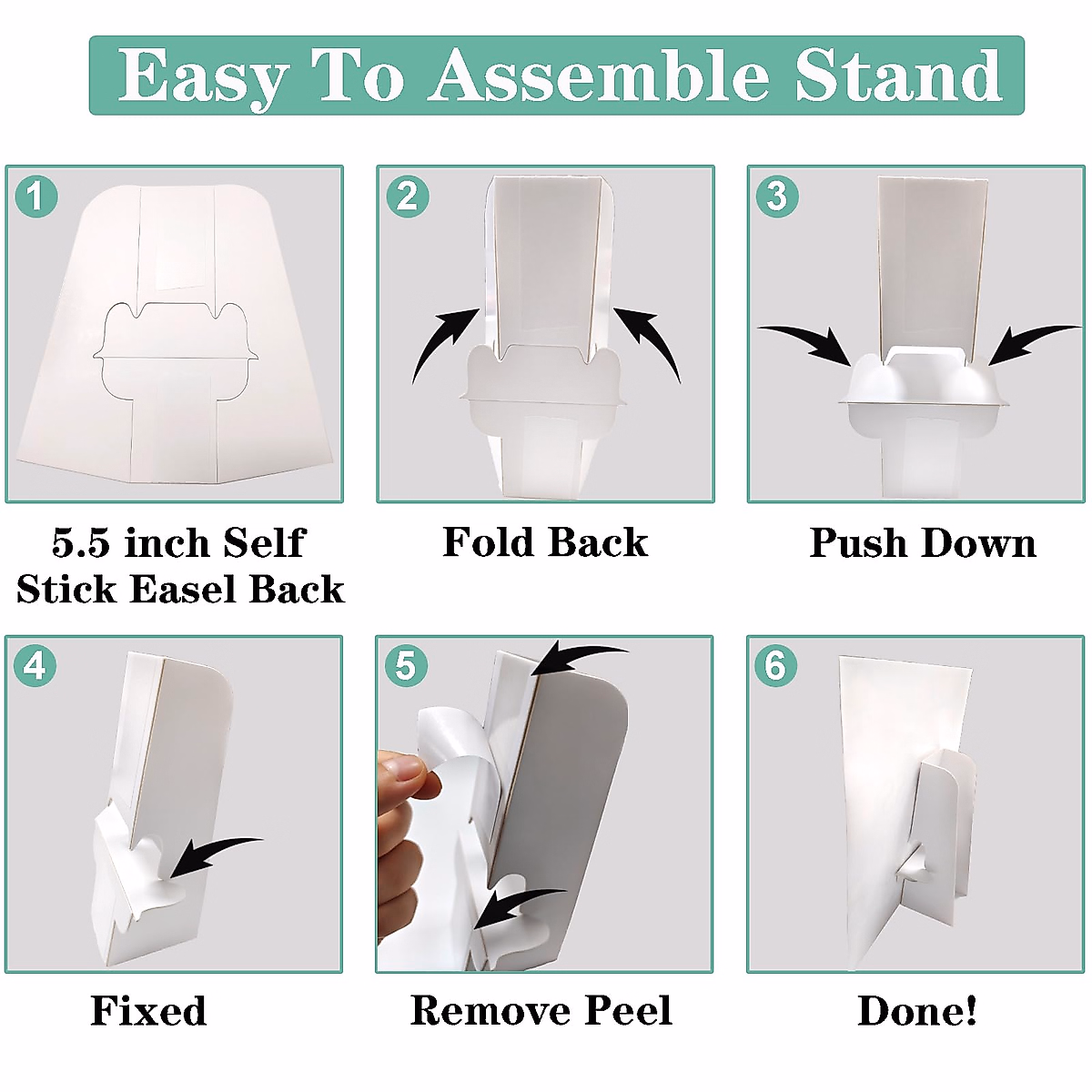 Easy To Assemble Stand

1

5.5 inch Self Stick Easel Back

2

Fold Back

3

Push Down

4

Fixed

5

Remove Peel

6

Done!