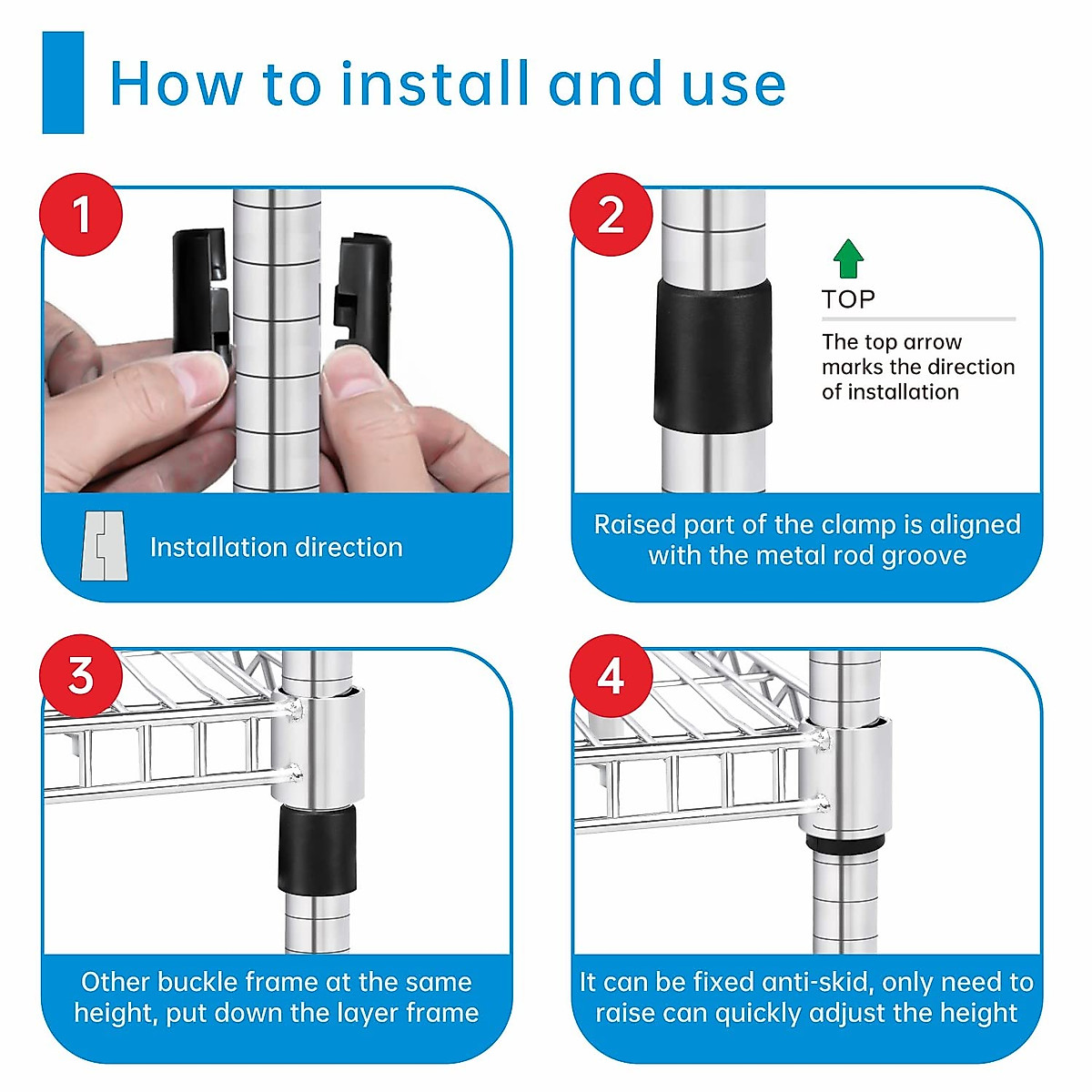 How to install and use

1

Installation direction

2

TOP

The top arrow marks the direction of installation

Raised part of the clamp is aligned with the metal rod groove

3

Other buckle frame at the same height, put down the layer frame

4

It can be fixed anti-skid, only need to raise can quickly adjust the height