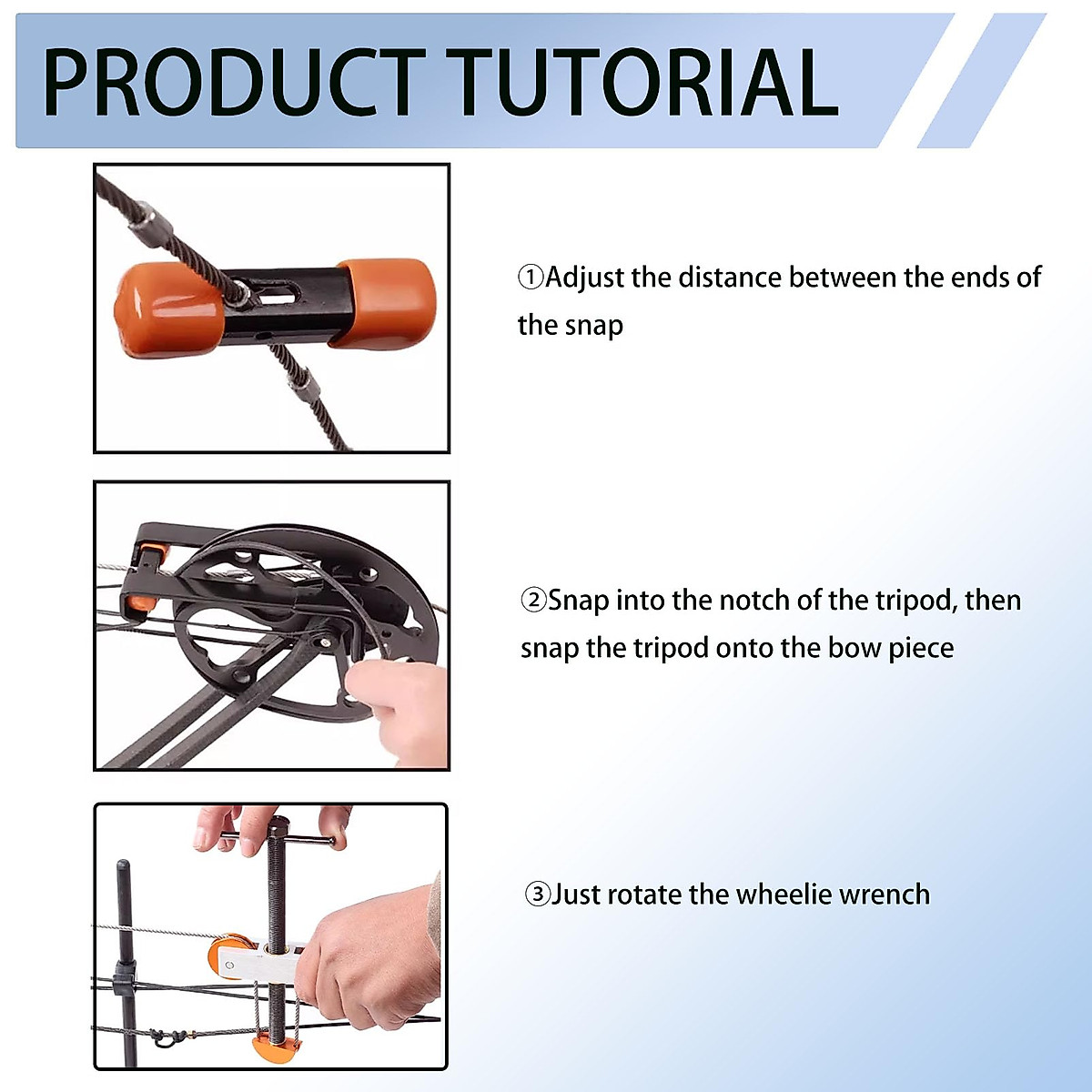 PRODUCT TUTORIAL

①Adjust the distance between the ends of the snap

②Snap into the notch of the tripod, then snap the tripod onto the bow piece

③Just rotate the wheelie wrench