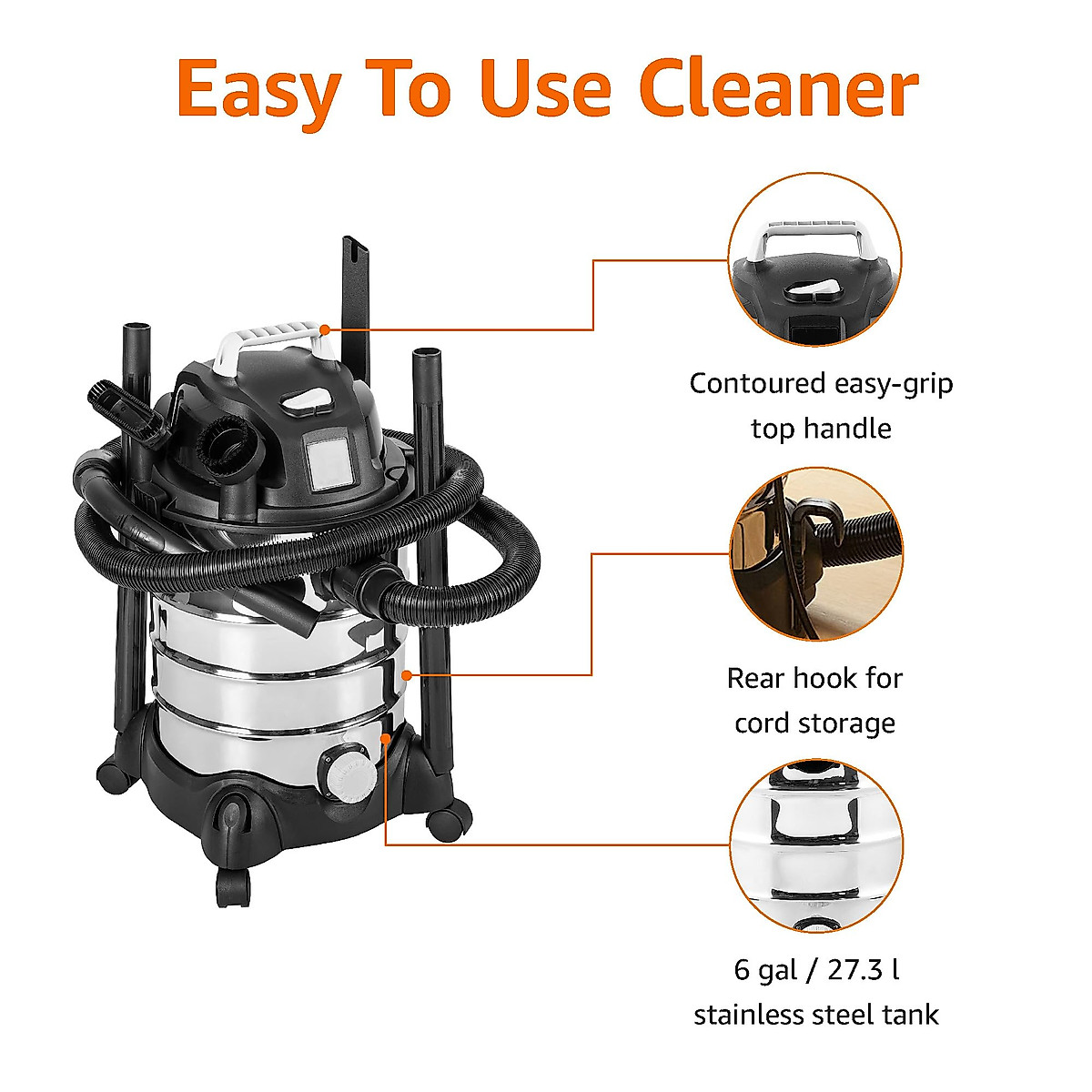 Easy To Use Cleaner

Contoured easy-grip top handle

Rear hook for cord storage

6 gal / 27.3 l stainless steel tank