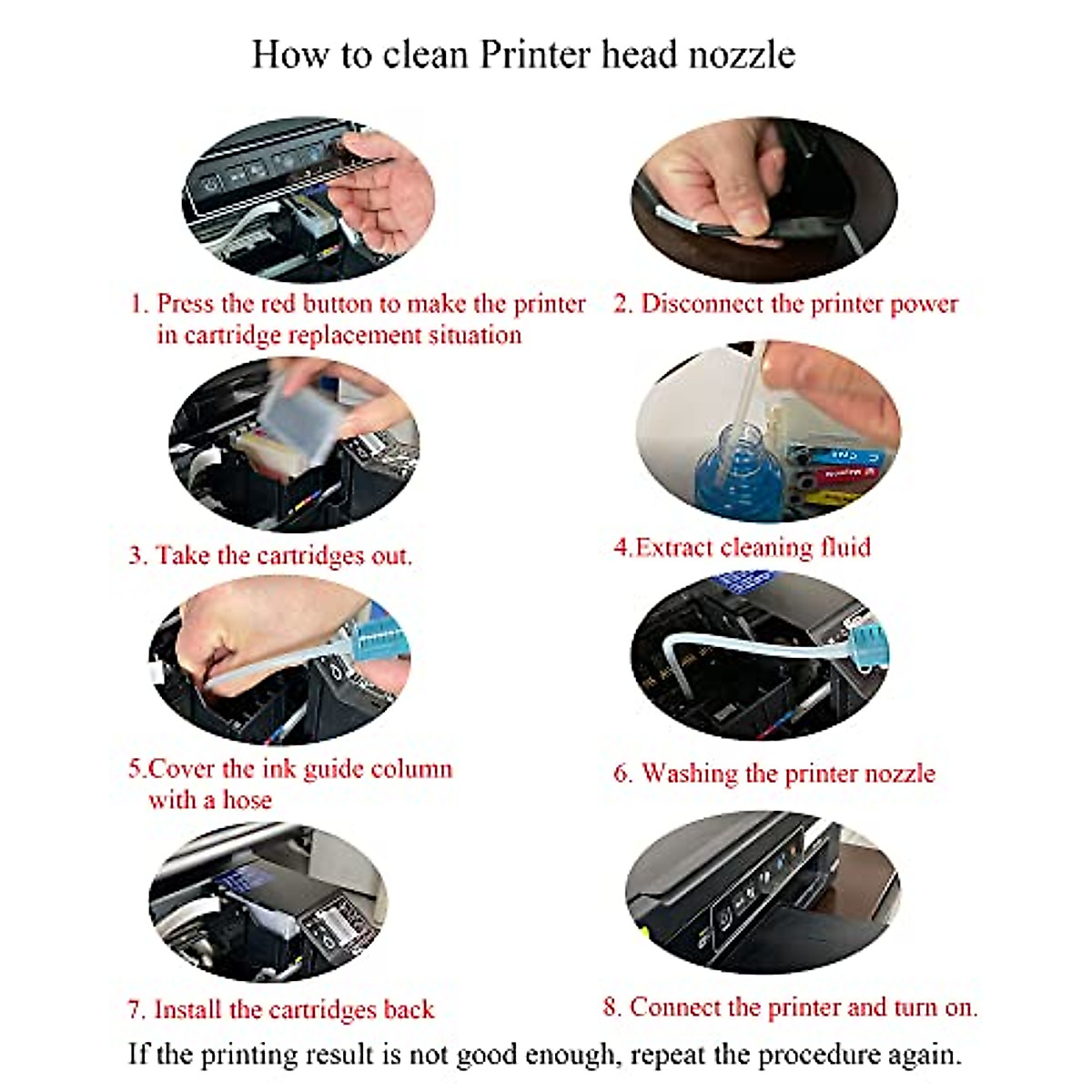 How to clean Printer head nozzle

1. Press the red button to make the printer in cartridge replacement situation

2. Disconnect the printer power

3. Take the cartridges out.

4.Extract cleaning fluid

5.Cover the ink guide column with a hose

6. Washing the printer nozzle

7. Install the cartridges back

8. Connect the printer and turn on.

If the printing result is not good enough, repeat the procedure again.