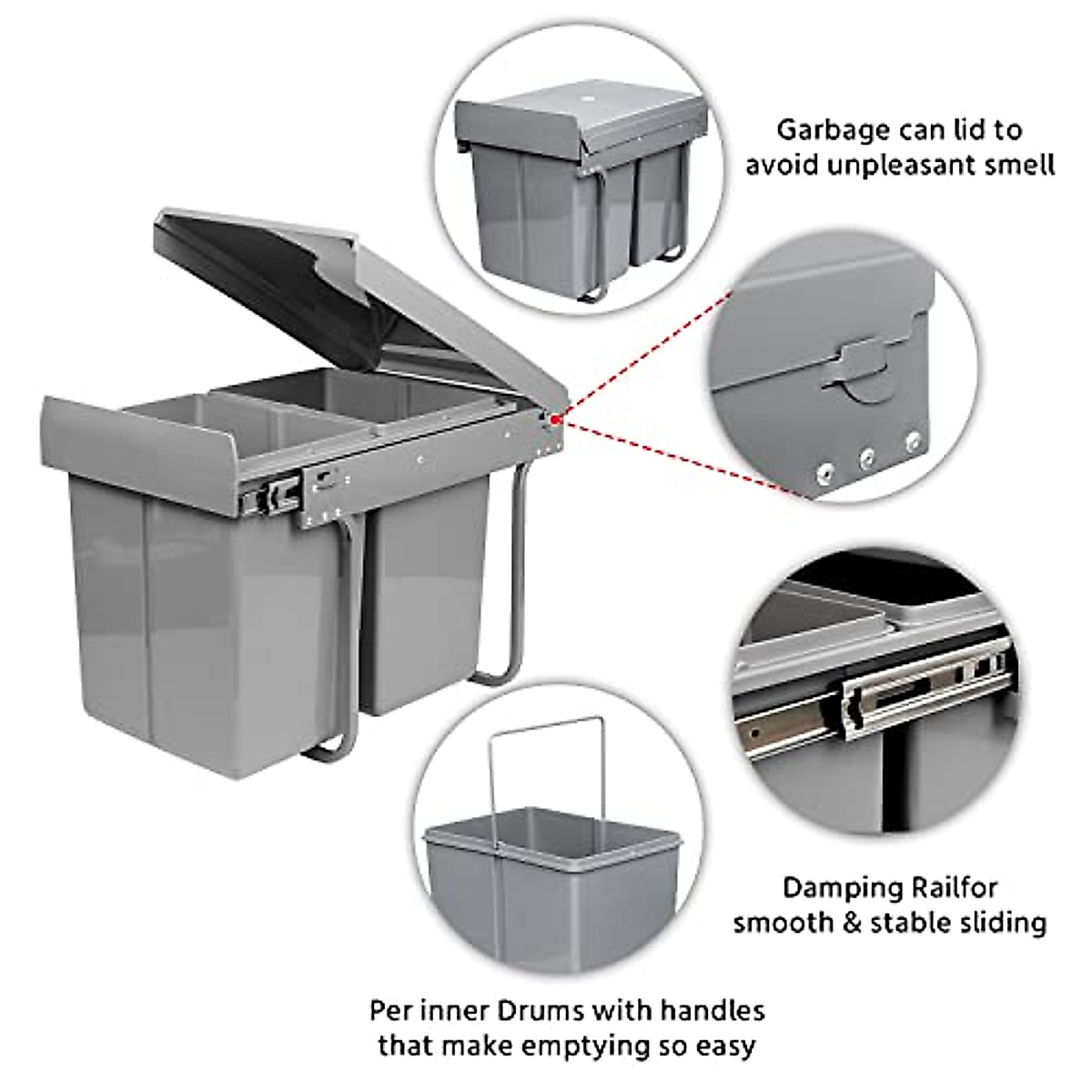 Garbage can lid to avoid unpleasant smell

Damping Railfor smooth & stable sliding

Per inner Drums with handles that make emptying so easy