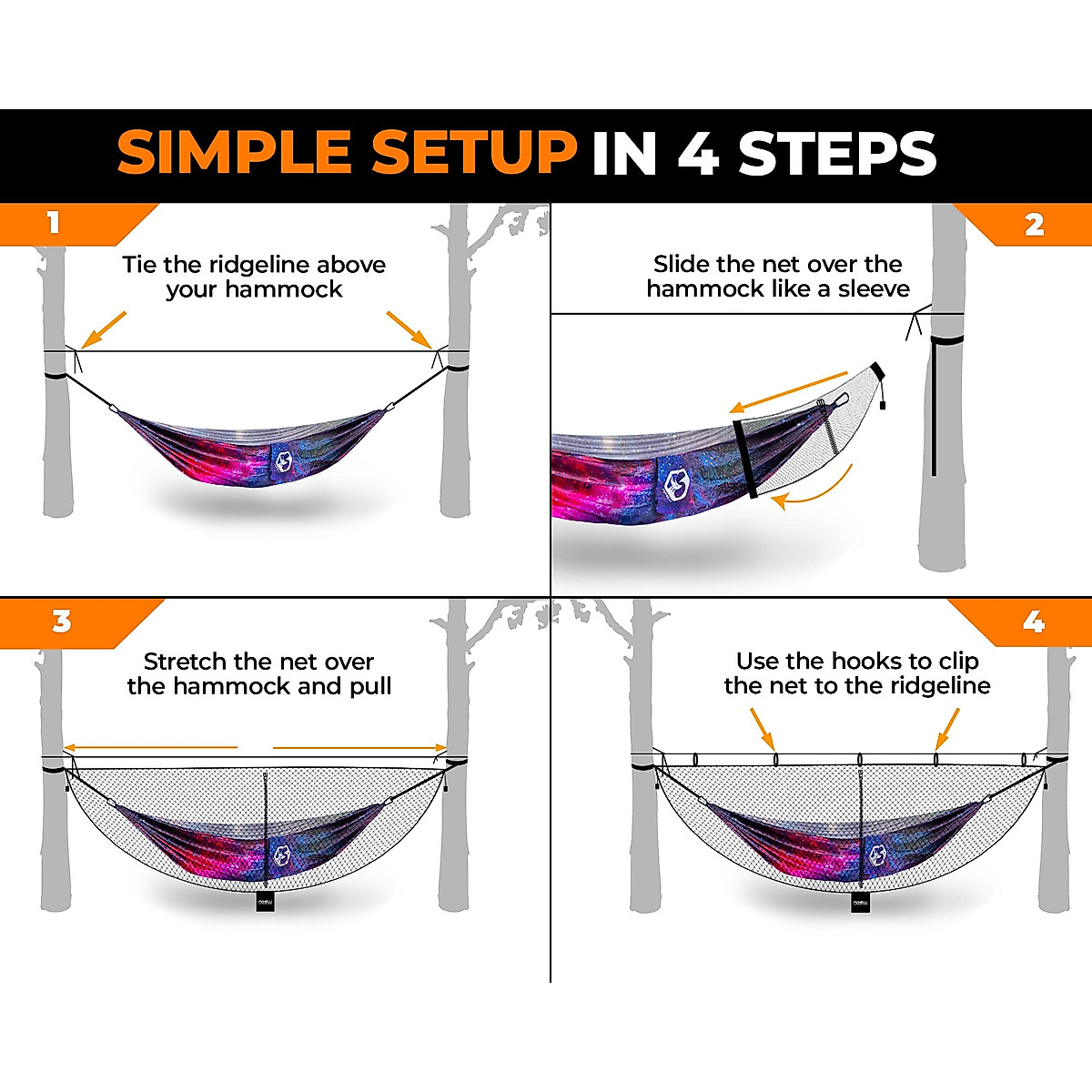 SIMPLE SETUP IN 4 STEPS

1

Tie the ridgeline above your hammock

2

Slide the net over the hammock like a sleeve

3

Stretch the net over the hammock and pull

4

Use the hooks to clip the net to the ridgeline