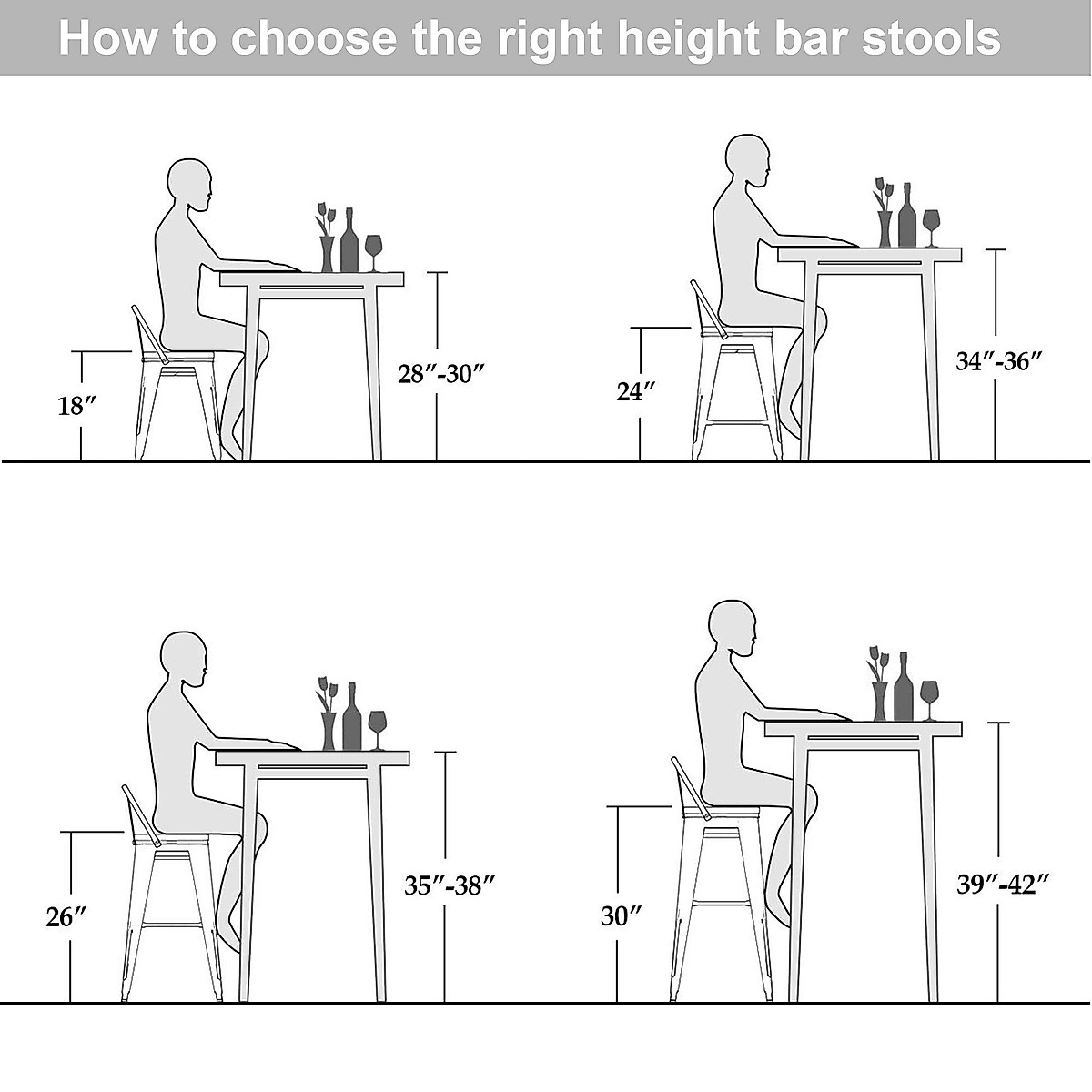 How to choose the right height bar stools

18″

28″-30″

24″

34″-36″

26″

35″-38″

30″

39″-42″