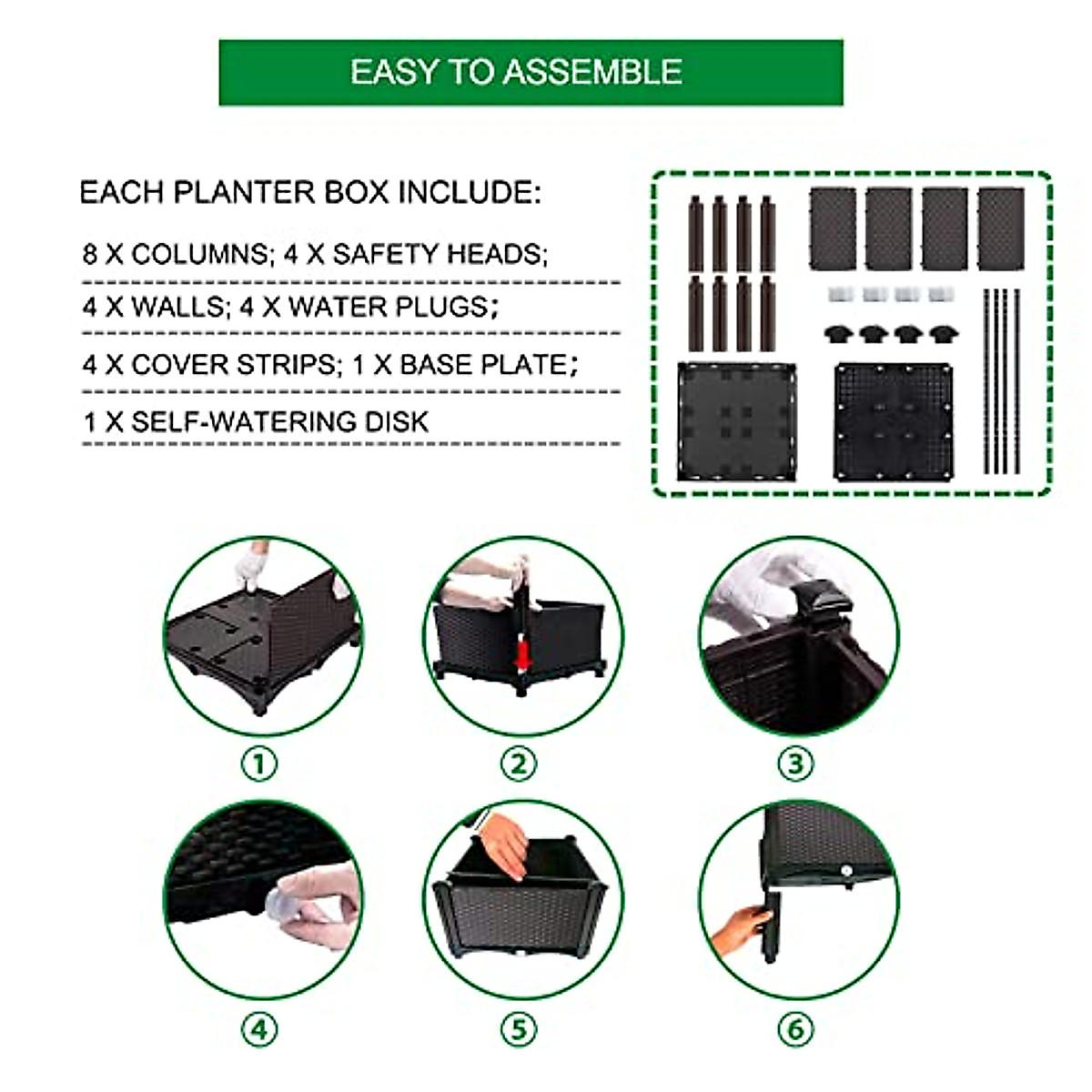 EASY TO ASSEMBLE

EACH PLANTER BOX INCLUDE:

8 X COLUMNS; 4 X SAFETY HEADS;

4 X WALLS; 4 X WATER PLUGS;

4 X COVER STRIPS; 1 X BASE PLATE;

1 X SELF-WATERING DISK

①

②

③

④

⑤

⑥