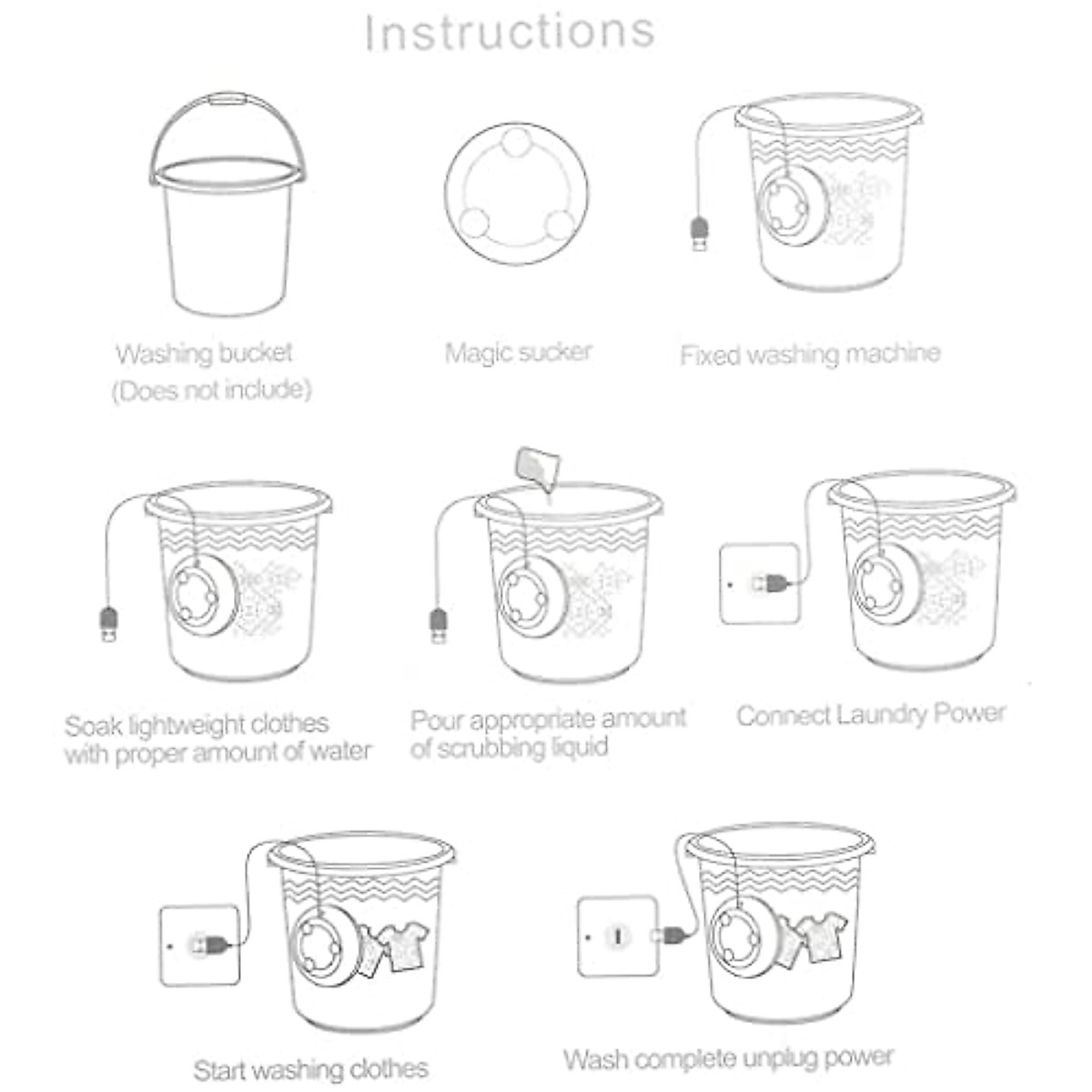 Instructions

Washing bucket
(Does not include)

Magic sucker

Fixed washing machine

Soak lightweight clothes with proper amount of water

Pour appropriate amount of scrubbing liquid

Connect Laundry Power

Start washing clothes

Wash complete unplug power