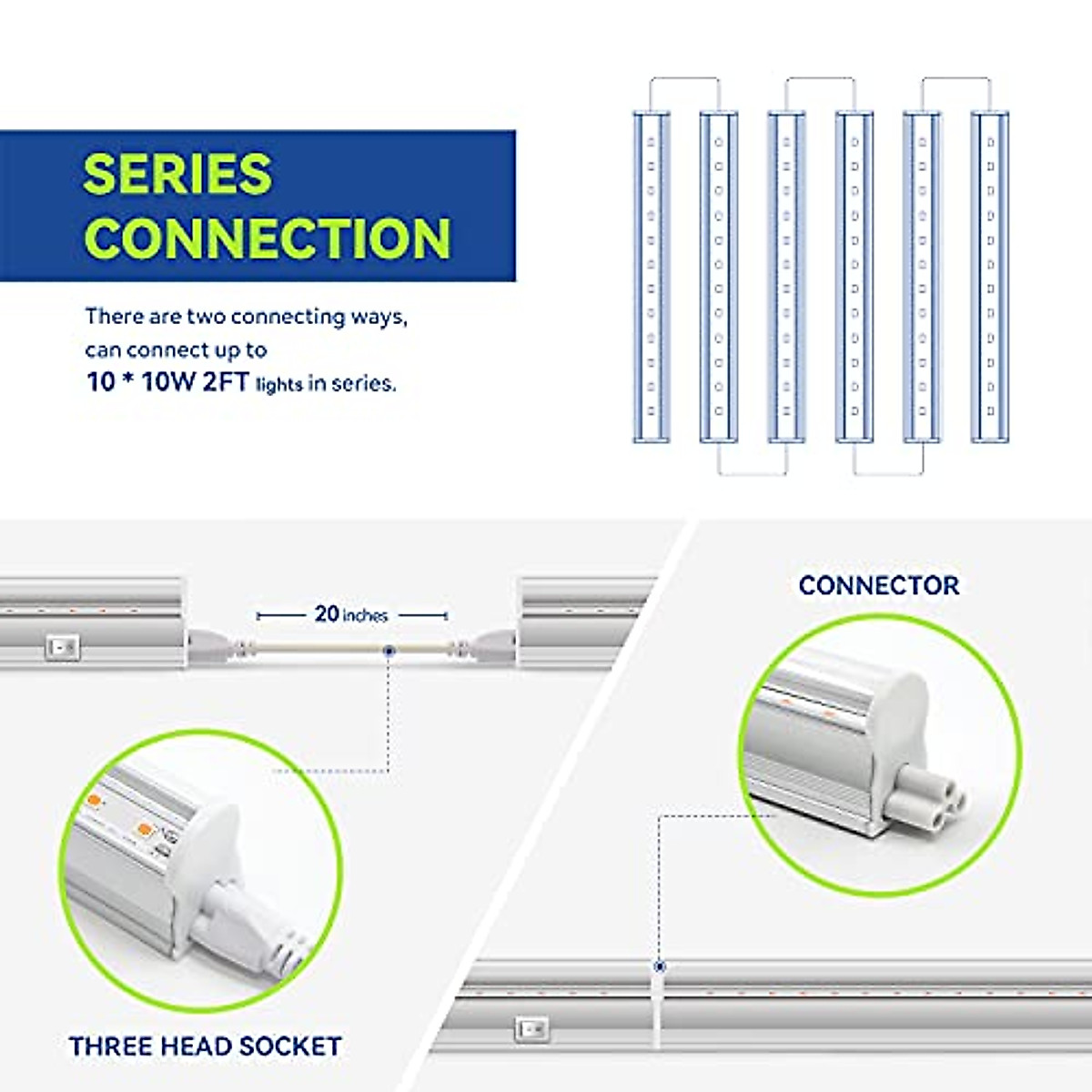 SERIES CONNECTION

There are two connecting ways, can connect up to 10 * 10W 2FT lights in series.

20 inches

CONNECTOR

THREE HEAD SOCKET