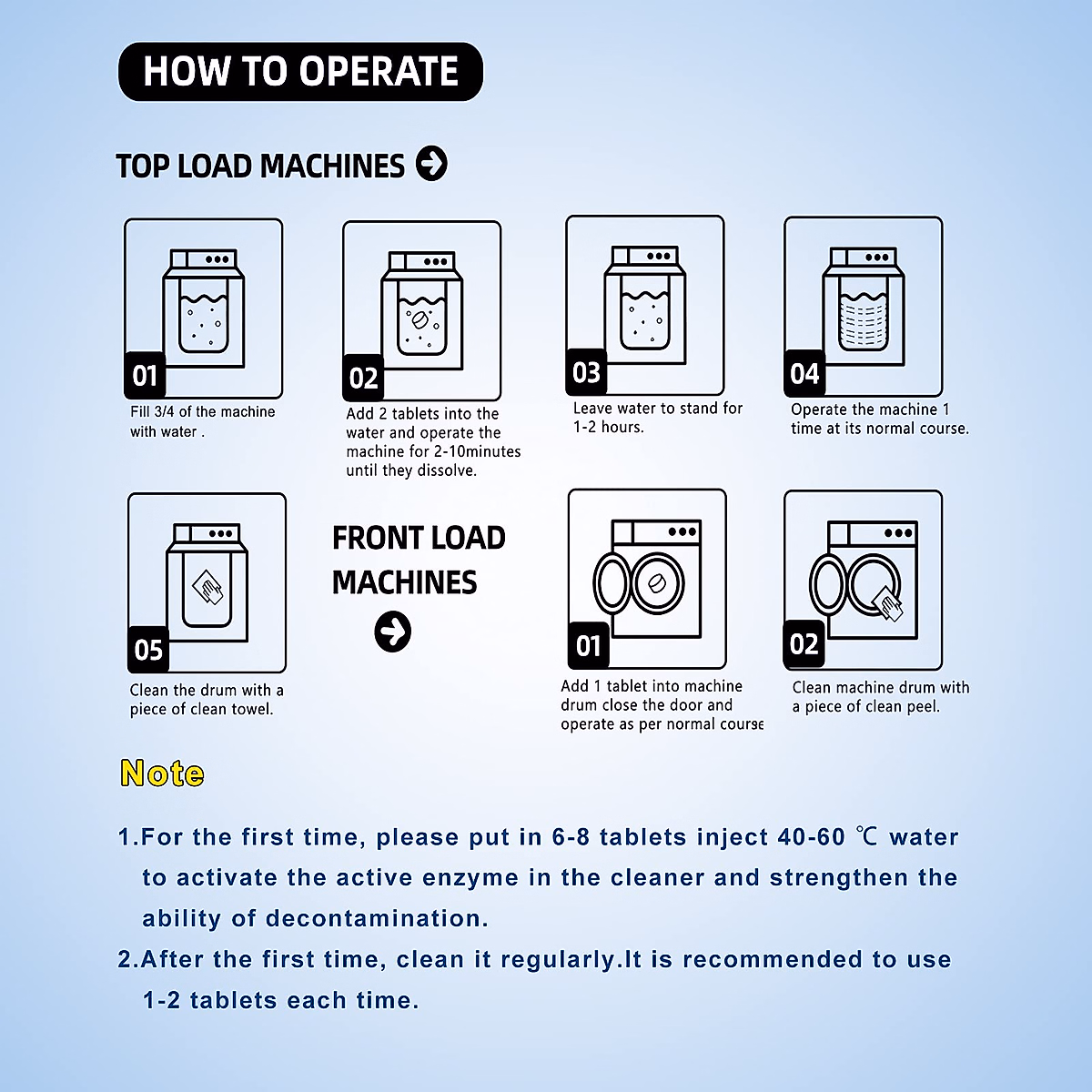 HOW TO OPERATE

TOP LOAD MACHINES

01
Fill 3/4 of the machine with water .

02
Add 2 tablets into the water and operate the machine for 2-10minutes until they dissolve.

03
Leave water to stand for 1-2 hours.

04
Operate the machine 1 time at its normal course.

05
Clean the drum with a piece of clean towel.

FRONT LOAD MACHINES

01
Add 1 tablet into machine drum close the door and operate as per normal course

02
Clean machine drum with a piece of clean peel.

Note

1.For the first time, please put in 6-8 tablets inject 40-60 ℃ water to activate the active enzyme in the cleaner and strengthen the ability of decontamination.

2.After the first time, clean it regularly.It is recommended to use 1-2 tablets each time.