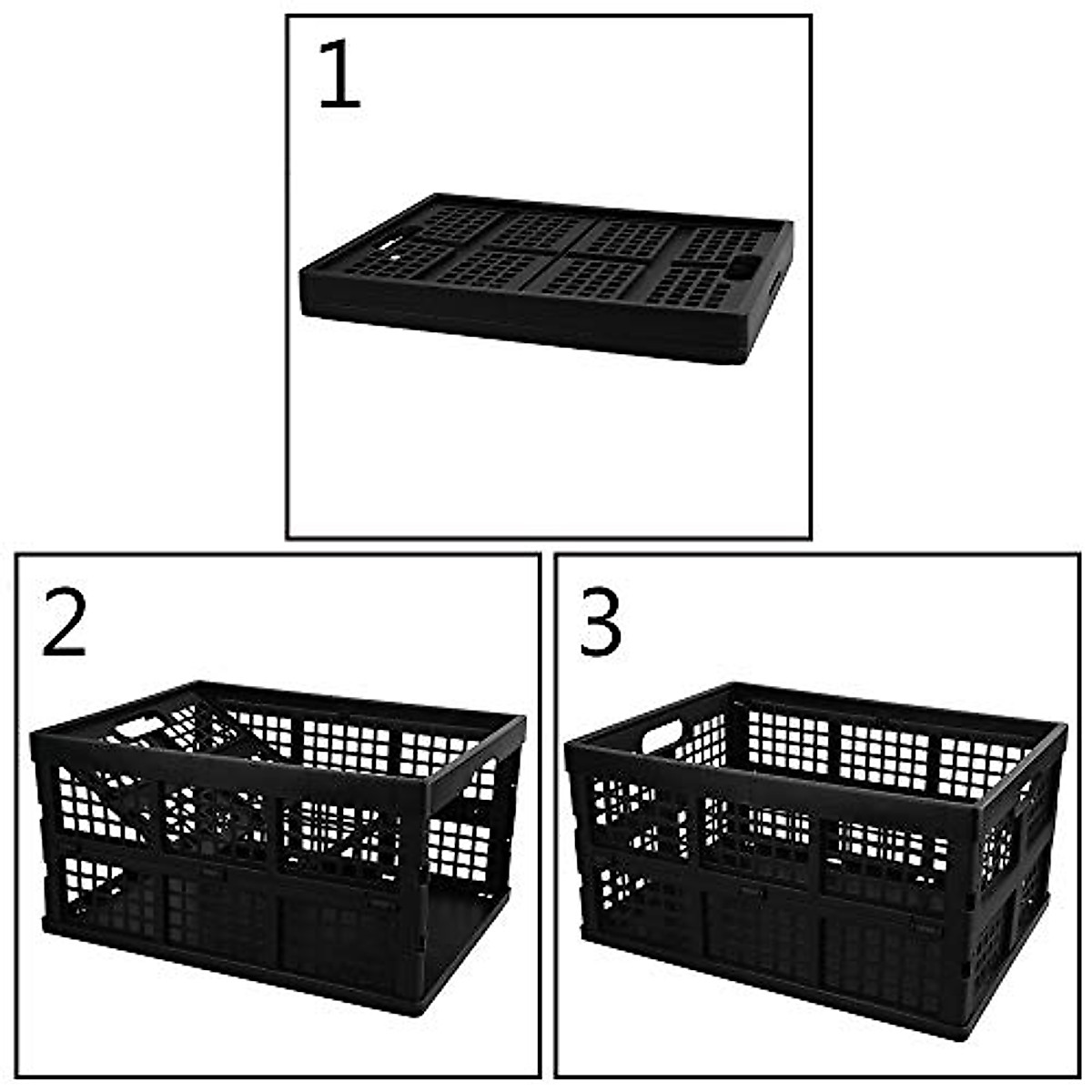 1

2

3