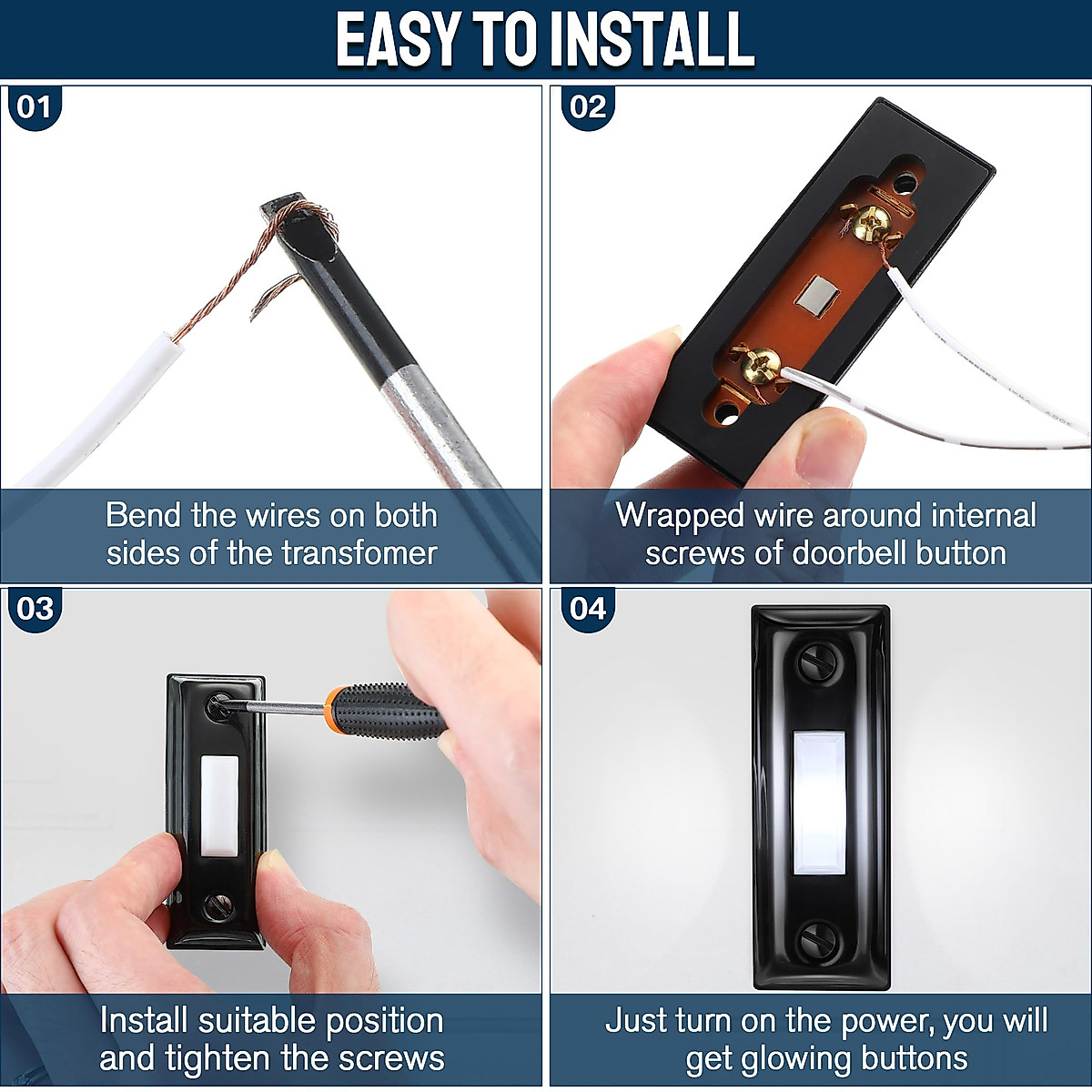 EASY TO INSTALL

01

Bend the wires on both sides of the transfomer

02

Wrapped wire around internal screws of doorbell button

03

Install suitable position and tighten the screws

04

Just turn on the power, you will get glowing buttons