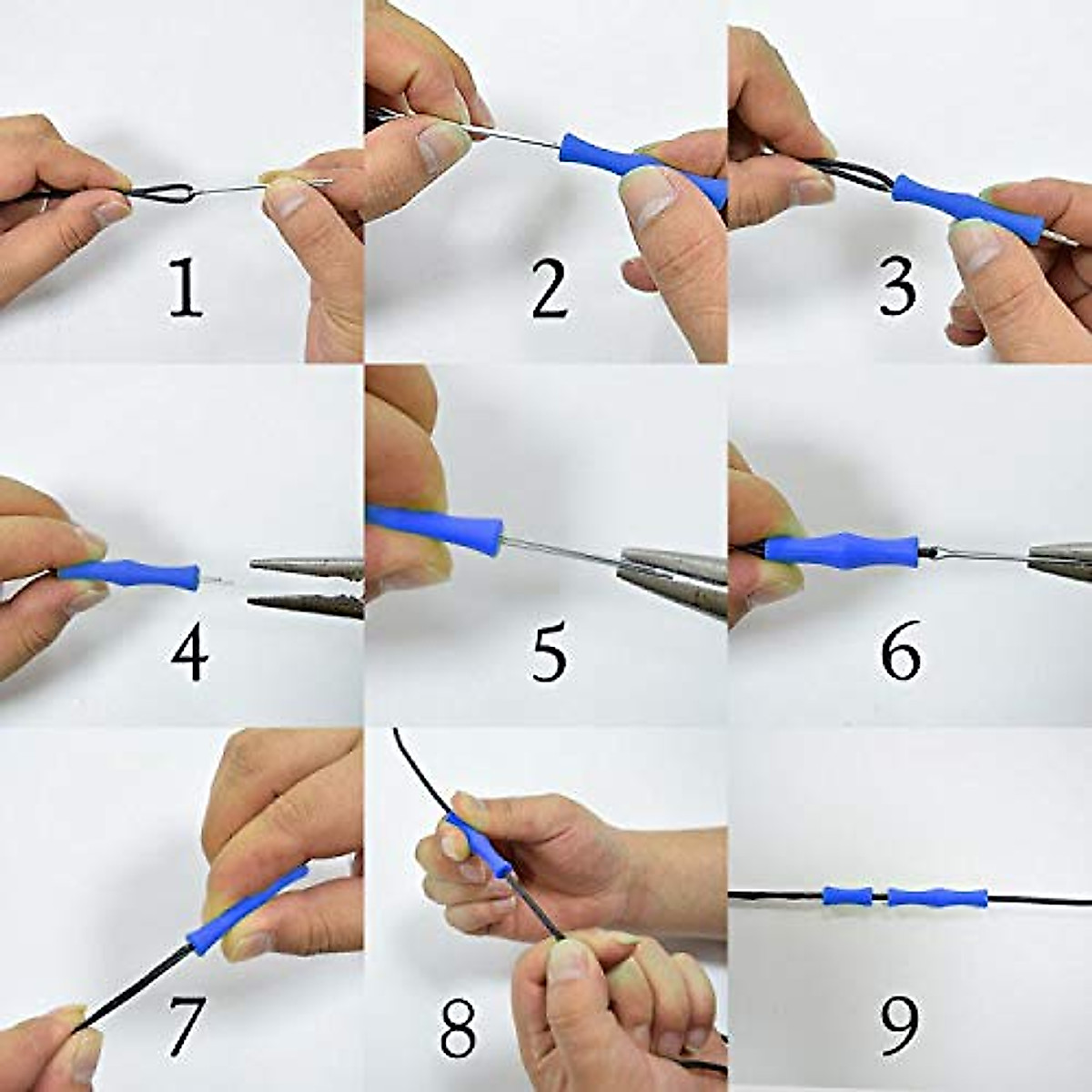 1
2
3
4
5
6
7
8
9