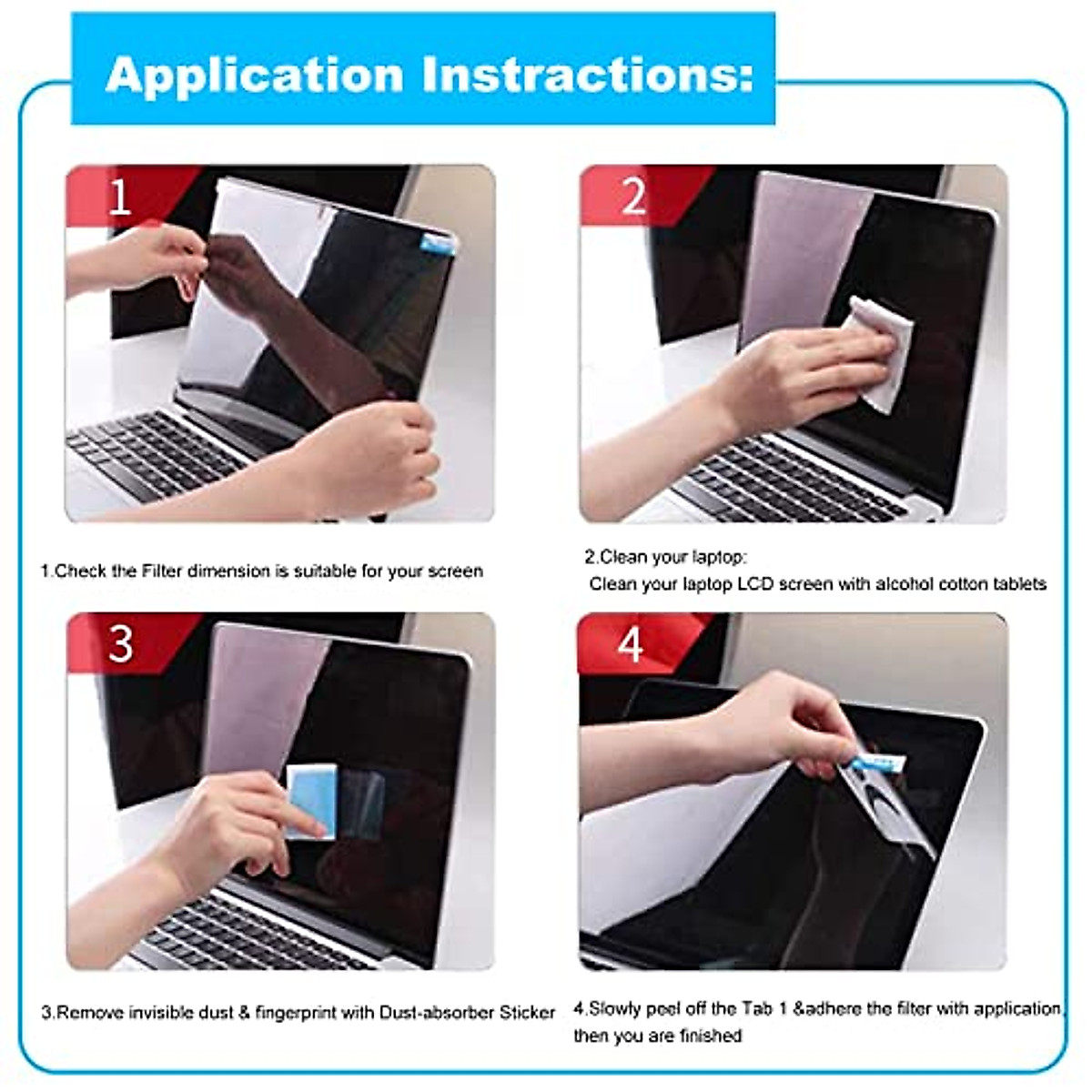 Application Instractions:

1

2

1.Check the Filter dimension is suitable for your screen

2.Clean your laptop:
Clean your laptop LCD screen with alcohol cotton tablets

3

4

3.Remove invisible dust & fingerprint with Dust-absorber Sticker

4.Slowly peel off the Tab 1 &adhere the filter with application, then you are finished