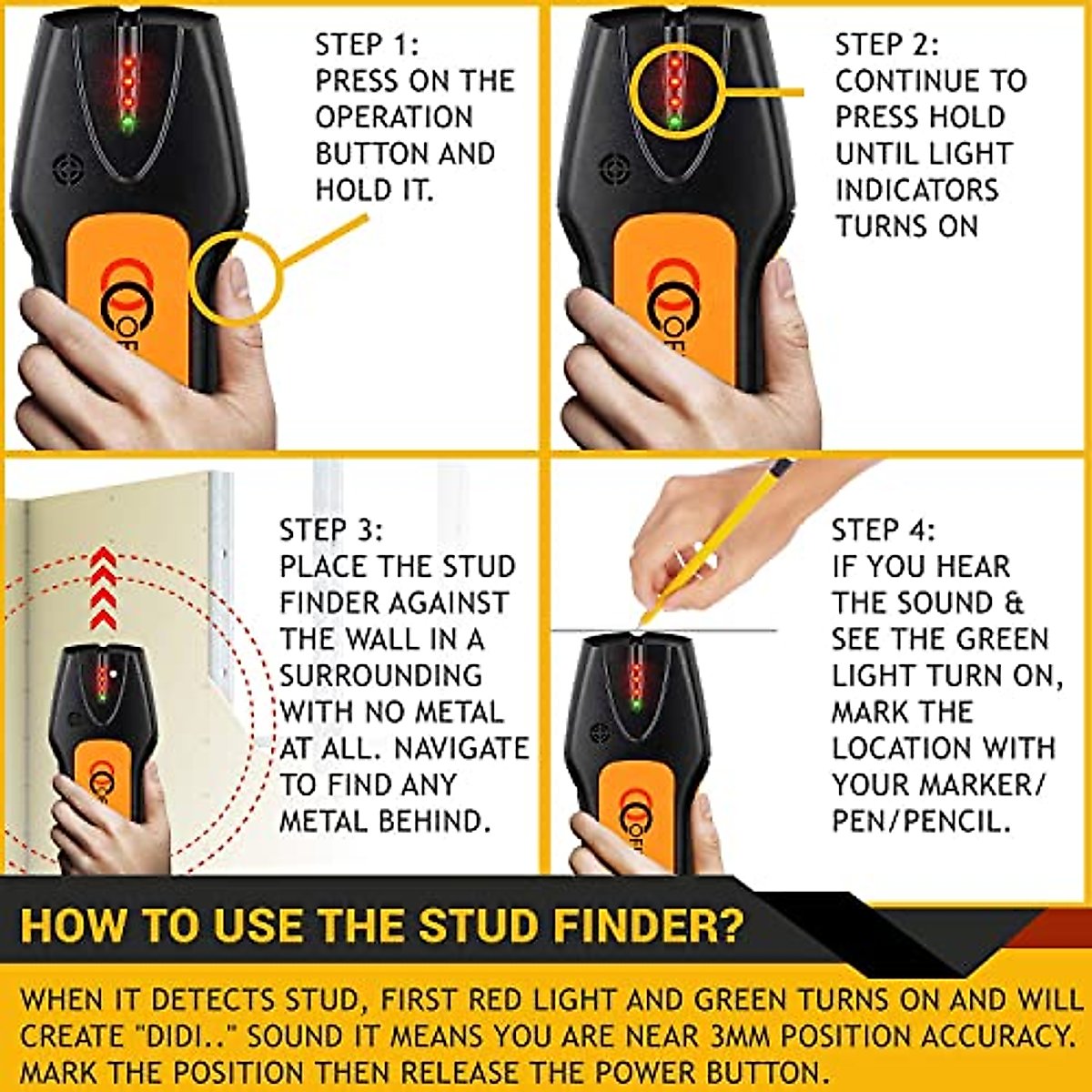 STEP 1:
PRESS ON THE OPERATION BUTTON AND HOLD IT.

STEP 2:
CONTINUE TO PRESS HOLD UNTIL LIGHT INDICATORS TURNS ON

STEP 3:
PLACE THE STUD FINDER AGAINST THE WALL IN A SURROUNDING WITH NO METAL AT ALL. NAVIGATE TO FIND ANY METAL BEHIND.

STEP 4:
IF YOU HEAR THE SOUND & SEE THE GREEN LIGHT TURN ON, MARK THE LOCATION WITH YOUR MARKER/ PEN/PENCIL.

HOW TO USE THE STUD FINDER?

WHEN IT DETECTS STUD, FIRST RED LIGHT AND GREEN TURNS ON AND WILL CREATE "DIDI.." SOUND IT MEANS YOU ARE NEAR 3MM POSITION ACCURACY. MARK THE POSITION THEN RELEASE THE POWER BUTTON.