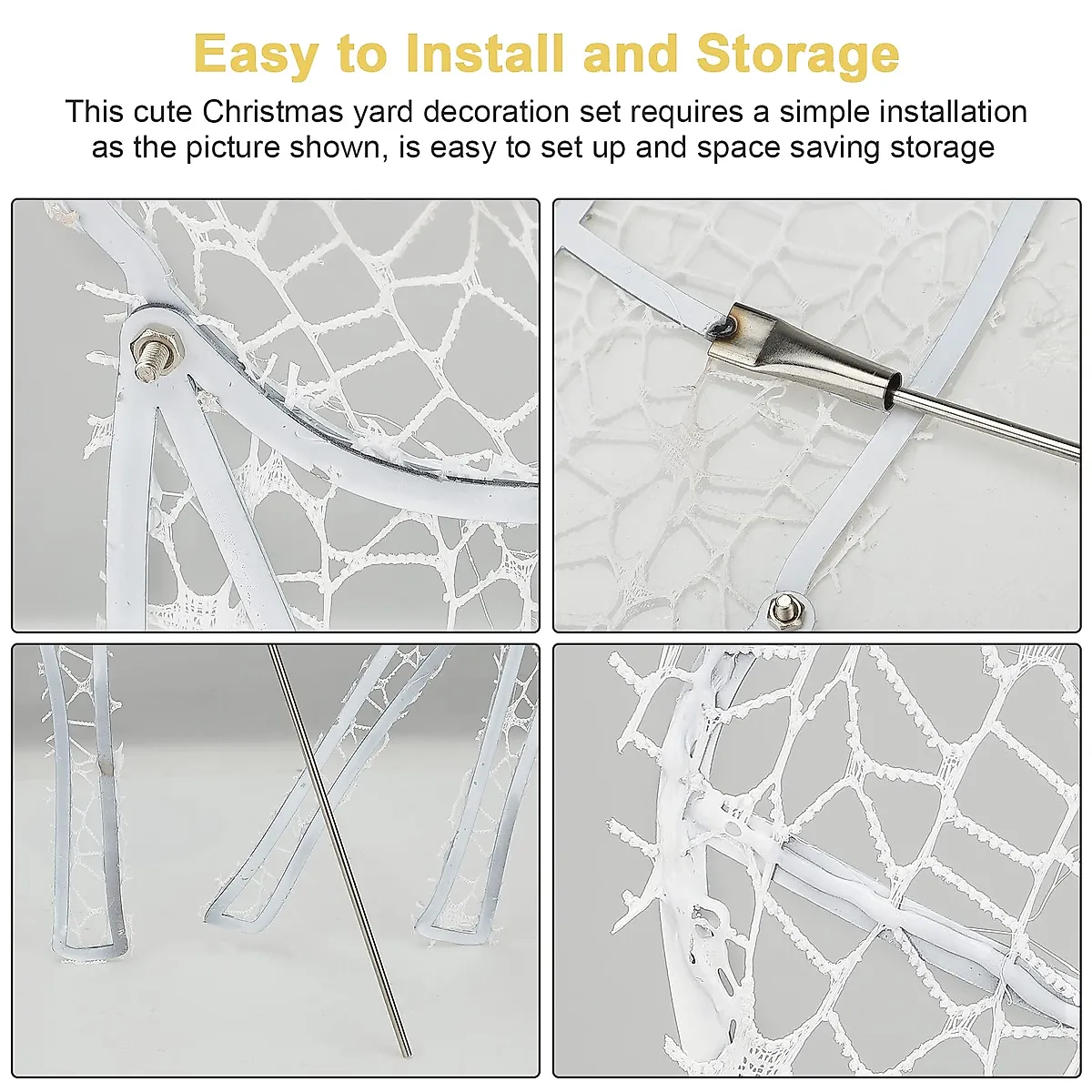 Easy to Install and Storage

This cute Christmas yard decoration set requires a simple installation as the picture shown, is easy to set up and space saving storage