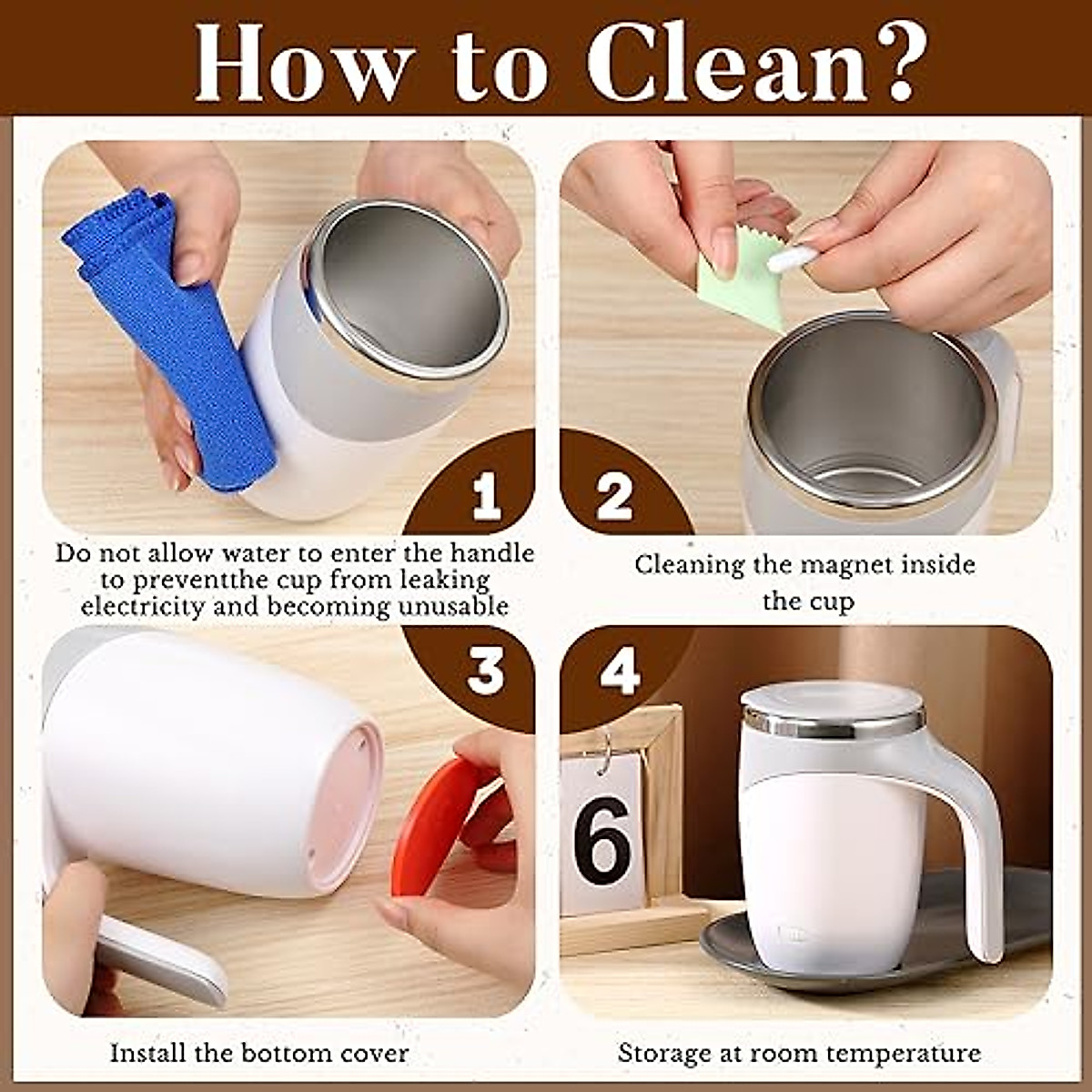 How to Clean?

1

Do not allow water to enter the handle to preventthe cup from leaking electricity and becoming unusable

2

Cleaning the magnet inside the cup

3

Install the bottom cover

4

6

Storage at room temperature