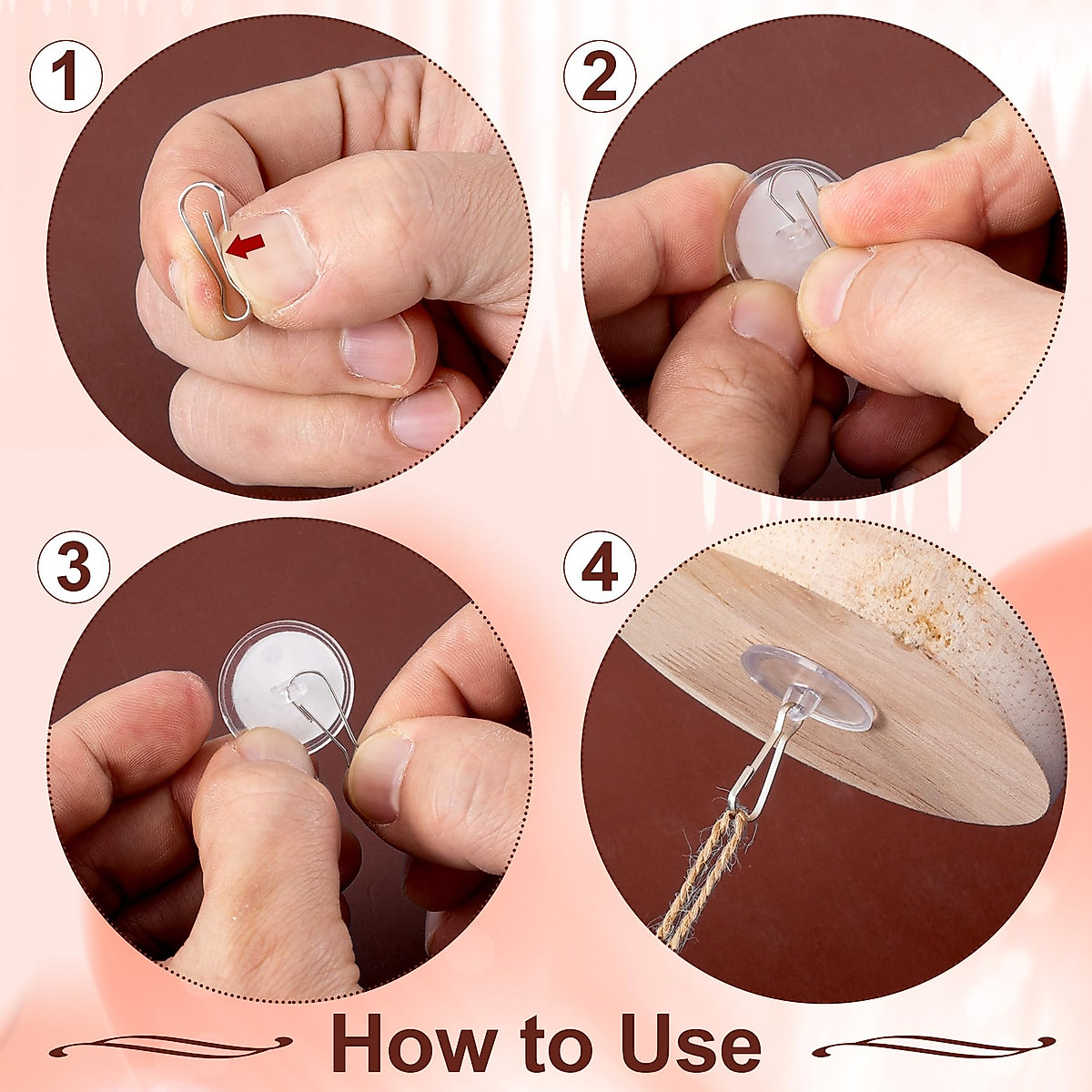 1

2

3

4

How to Use