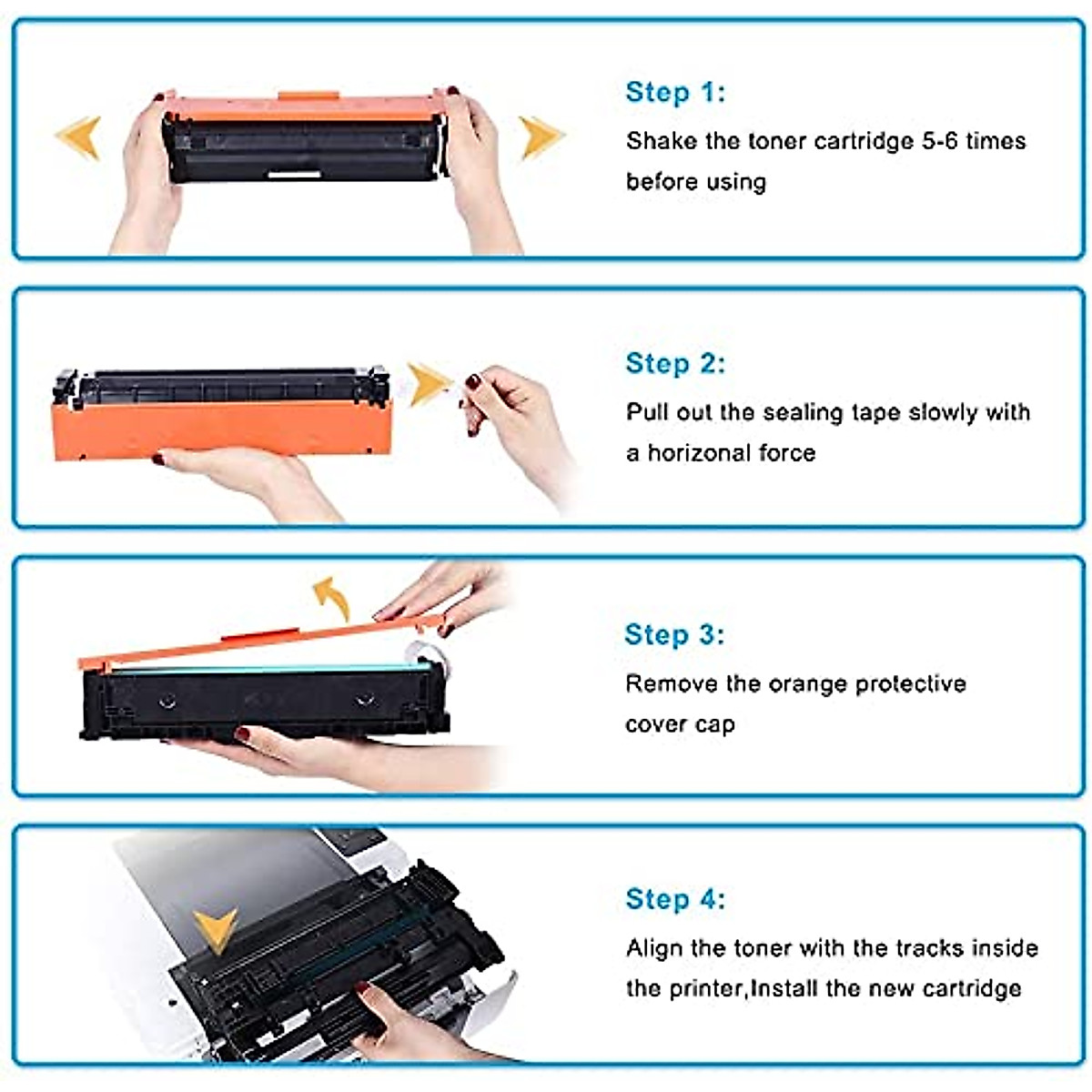 Step 1:
Shake the toner cartridge 5-6 times before using

Step 2:
Pull out the sealing tape slowly with a horizonal force

Step 3:
Remove the orange protective cover cap

Step 4:
Align the toner with the tracks inside the printer,Install the new cartridge