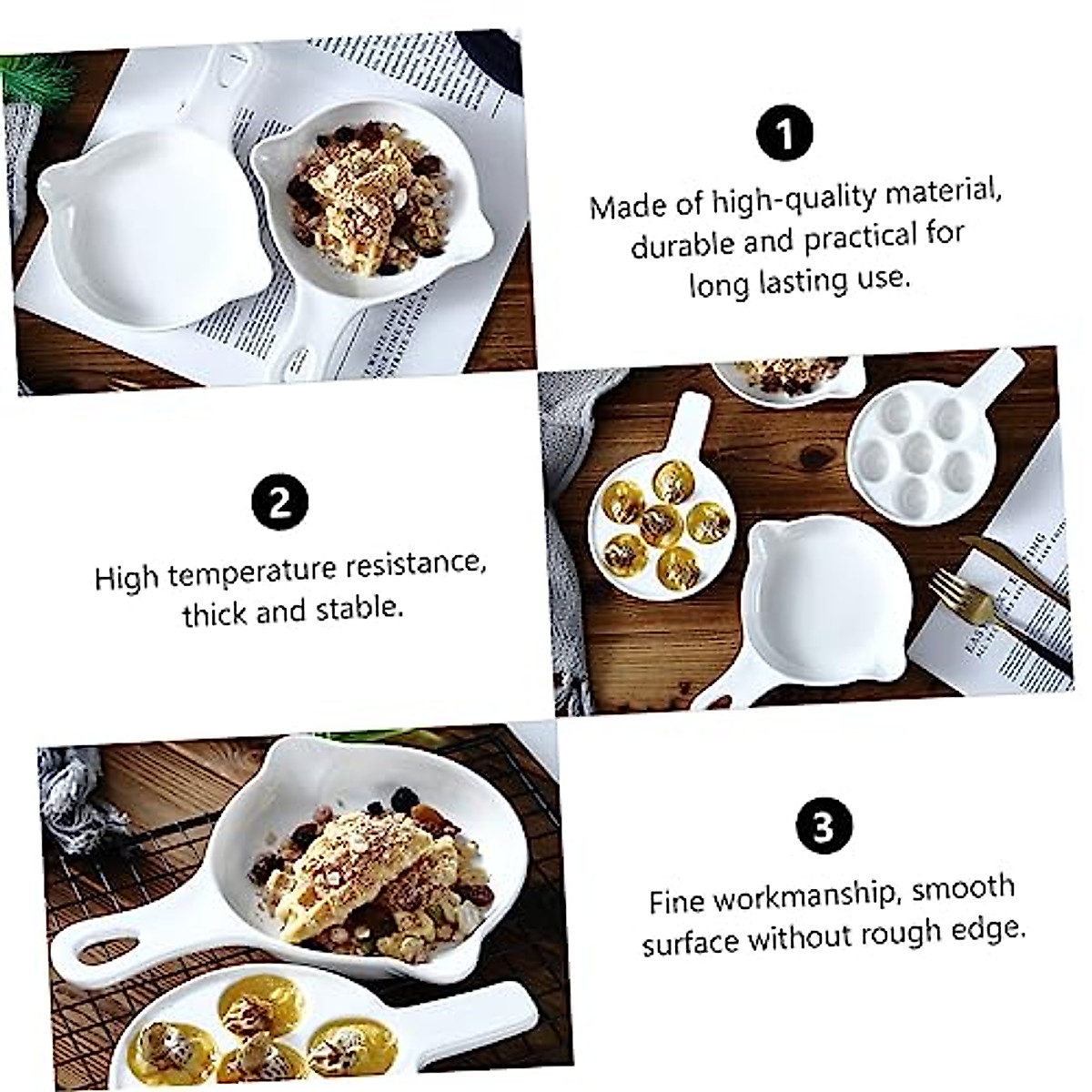 1

Made of high-quality material, durable and practical for long lasting use.

2

High temperature resistance, thick and stable.

3

Fine workmanship, smooth surface without rough edge.