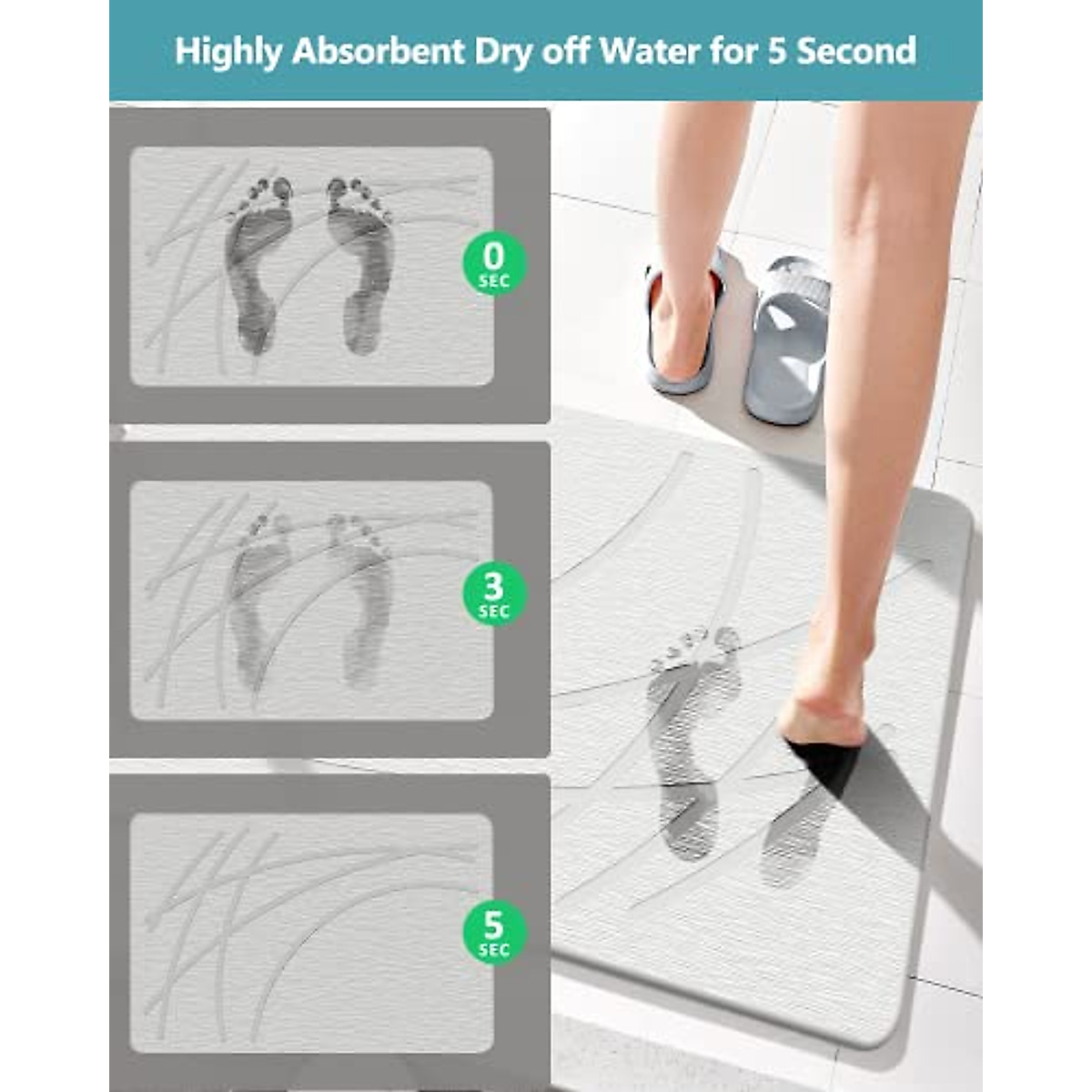 Highly Absorbent Dry off Water for 5 Second

0
SEC

3
SEC

5
SEC