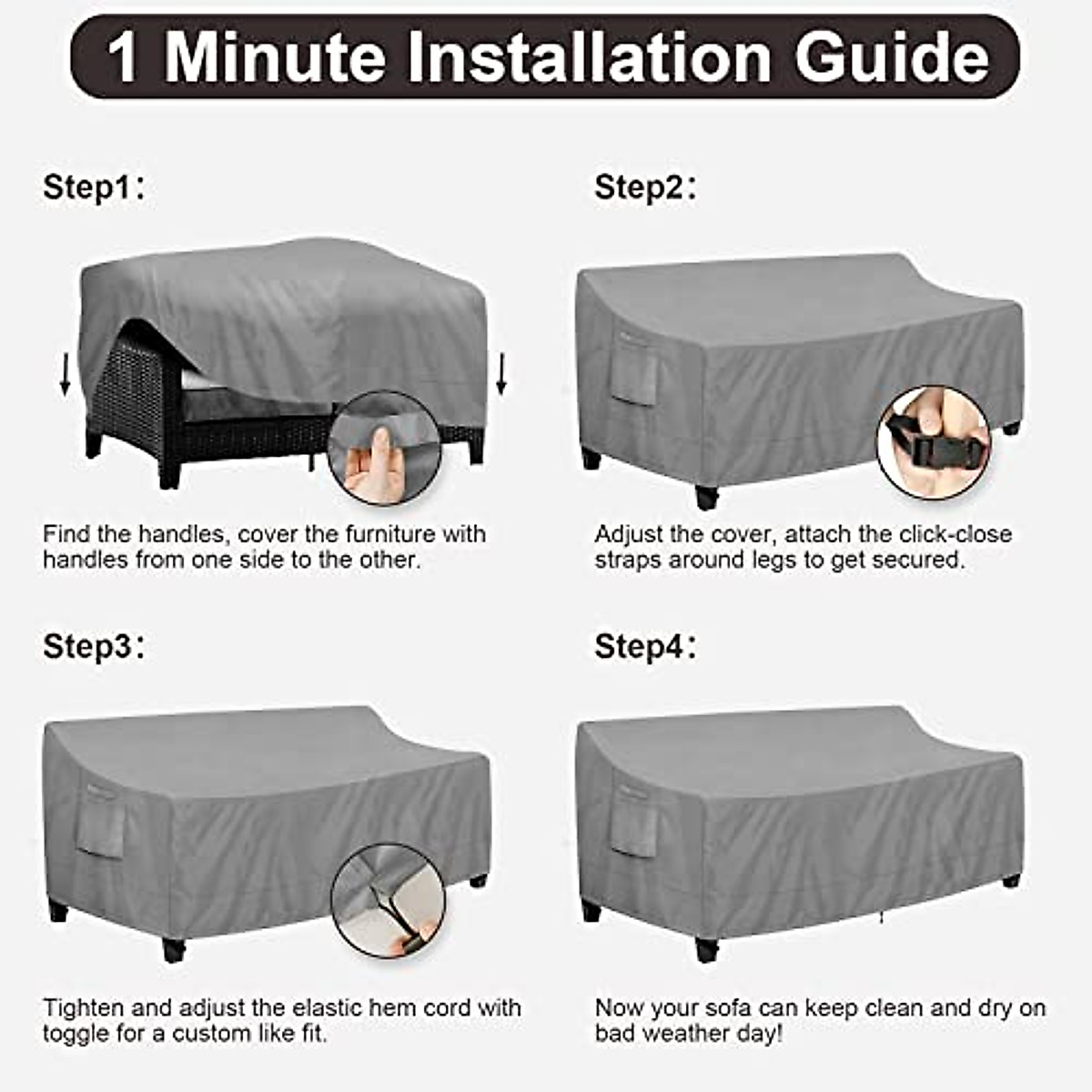 1 Minute Installation Guide

Step1:

Find the handles, cover the furniture with handles from one side to the other.

Step2:

Adjust the cover, attach the click-close straps around legs to get secured.

Step3:

Tighten and adjust the elastic hem cord with toggle for a custom like fit.

Step4:

Now your sofa can keep clean and dry on bad weather day!