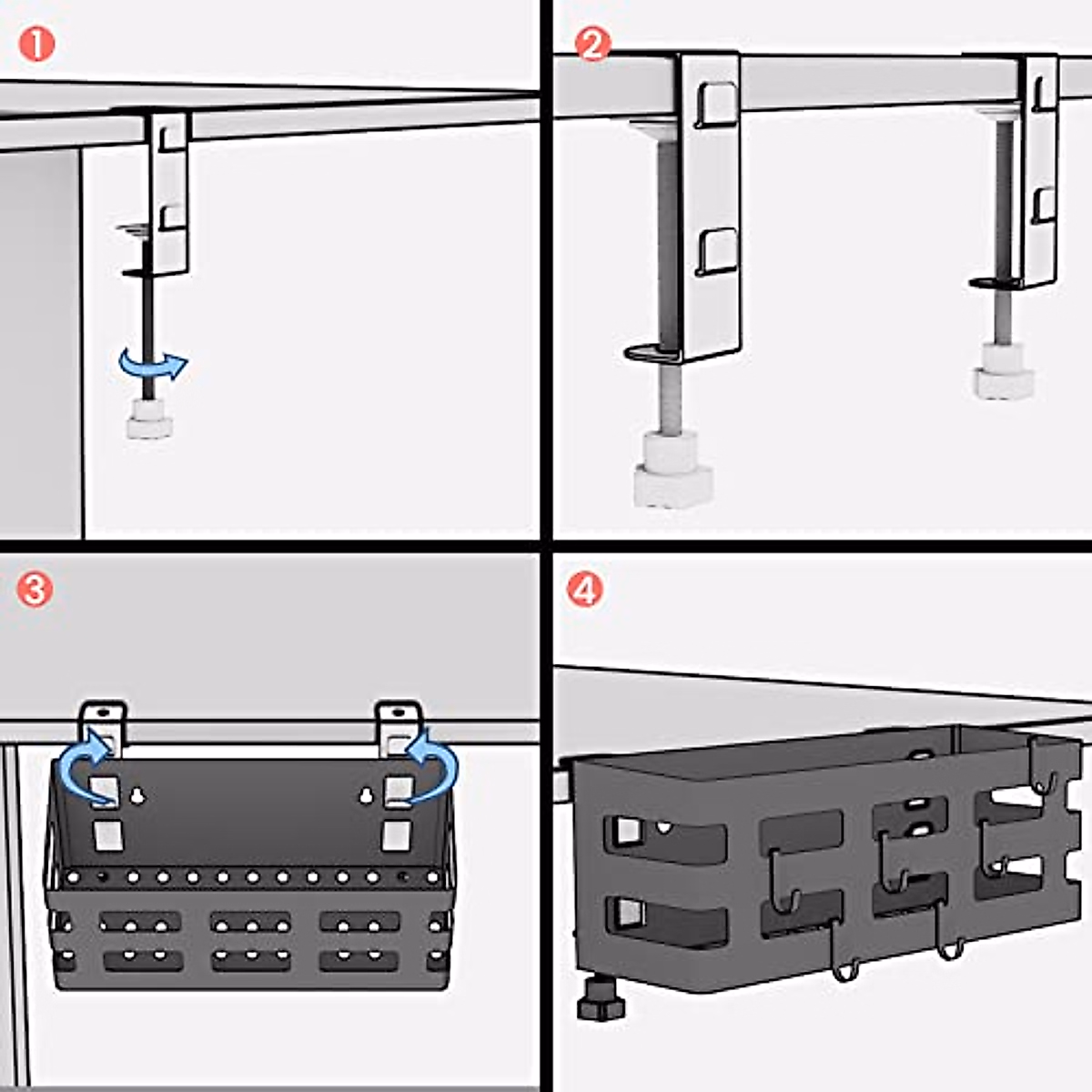 1

2

3

4