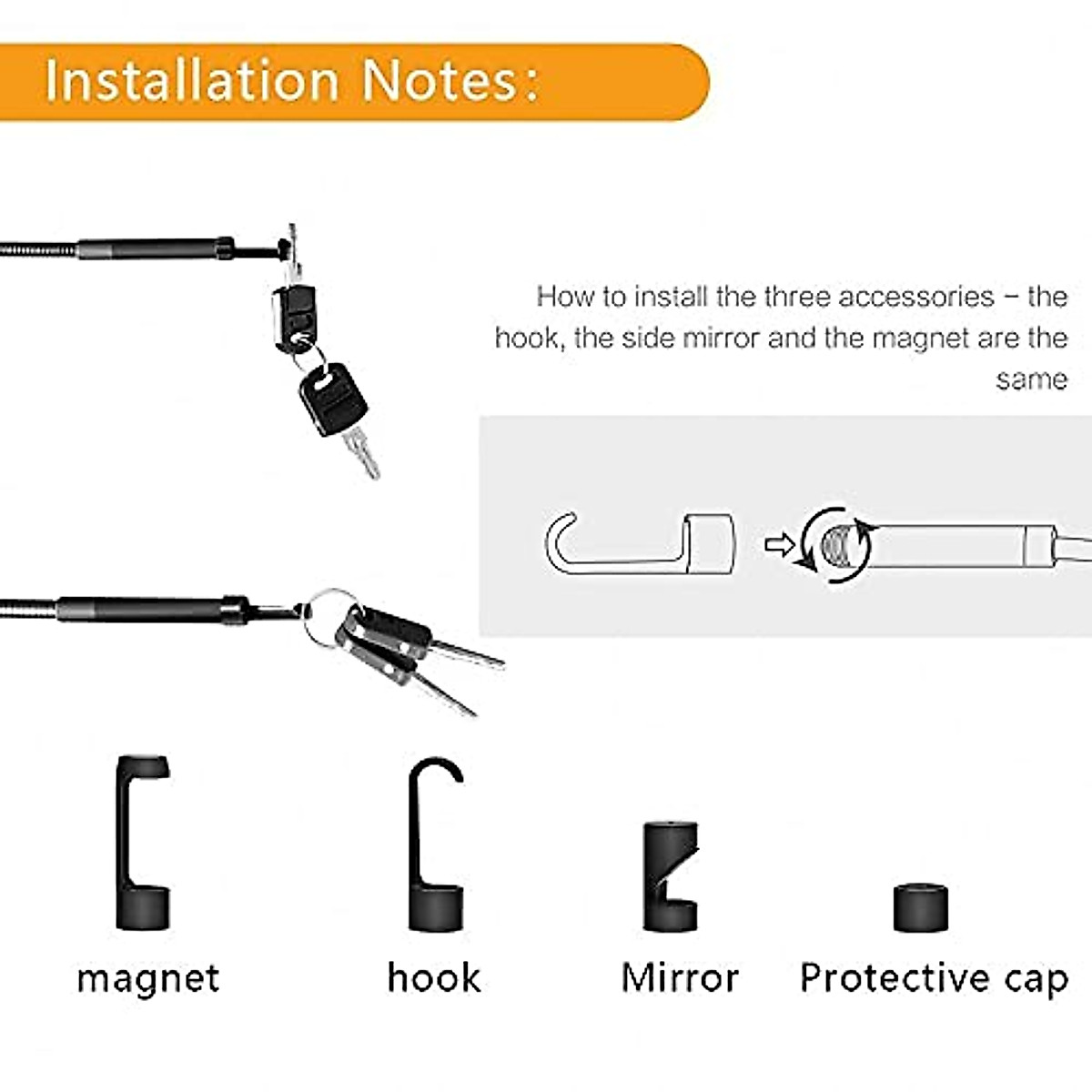 Installation Notes:

How to install the three accessories – the hook, the side mirror and the magnet are the same

magnet

hook

Mirror

Protective cap