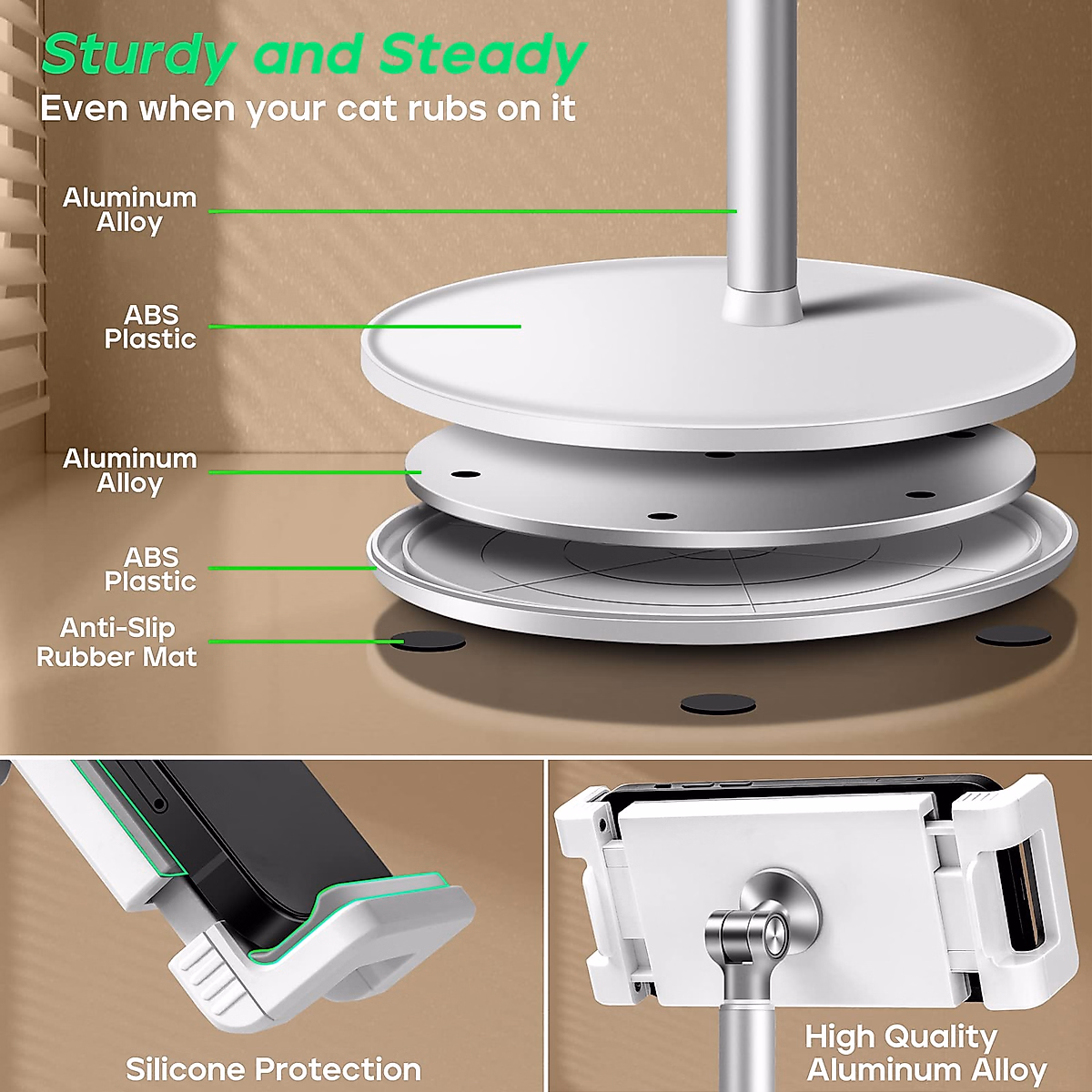 Sturdy and Steady
Even when your cat rubs on it

Aluminum Alloy

ABS Plastic

Aluminum Alloy

ABS Plastic

Anti-Slip Rubber Mat

Silicone Protection

High Quality Aluminum Alloy