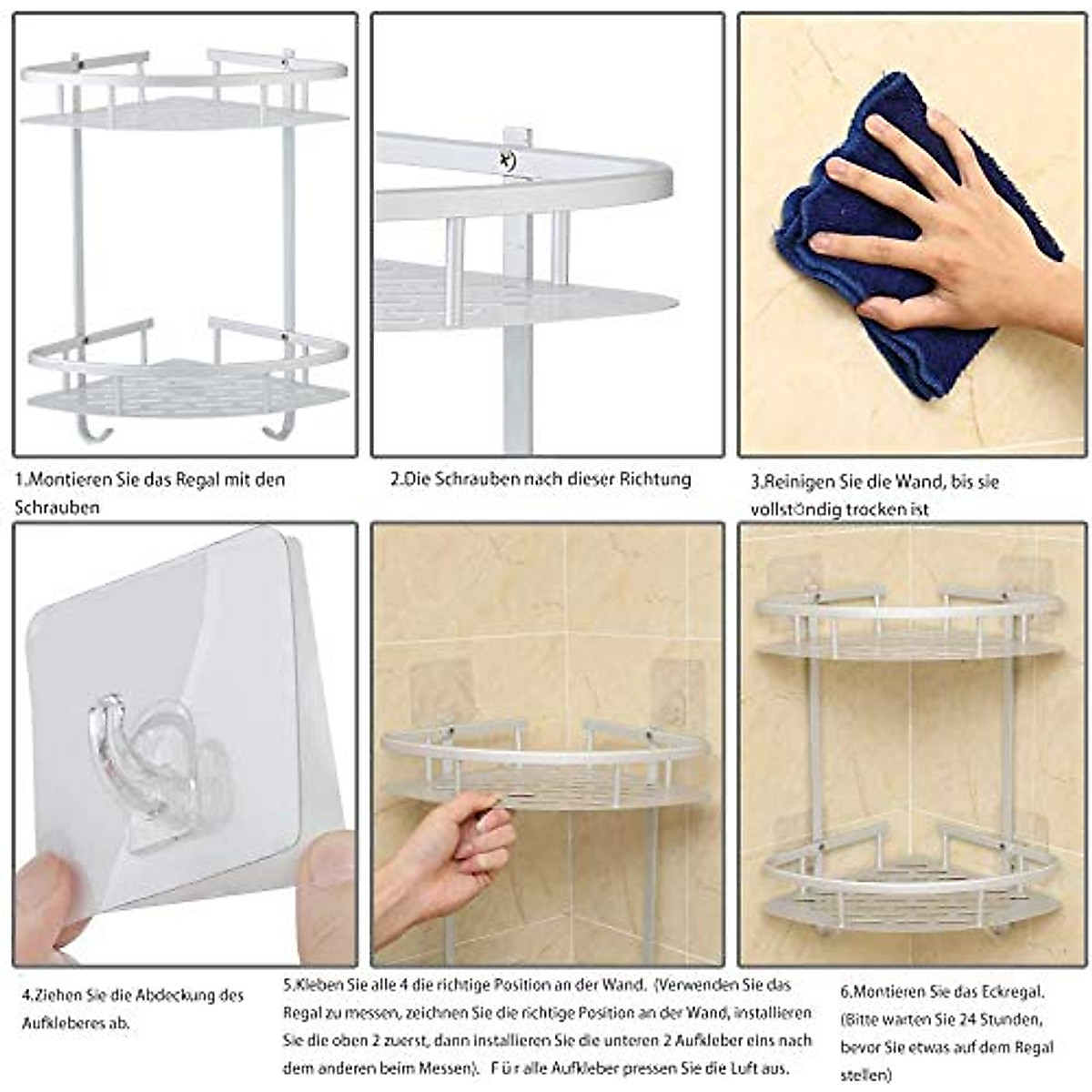 1.Montieren Sie das Regal mit den Schrauben

2.Die Schrauben nach dieser Richtung

3.Reinigen Sie die Wand, bis sie vollstöndig trocken ist

4.Ziehen Sie die Abdeckung des Aufkleberes ab.

5.Kleben Sie alle 4 die richtige Position an der Wand. (Verwenden Sie das Regal zu messen, zeichnen Sie die richtige Position an der Wand, installieren Sie die oben 2 zuerst, dann installieren Sie die unteren 2 Aufkleber eins nach dem anderen beim Messen). Für alle Aufkleber pressen Sie die Luft aus.

6.Montieren Sie das Eckregal. (Bitte warten Sie 24 Stunden, bevor Sie etwas auf dem Regal stellen)