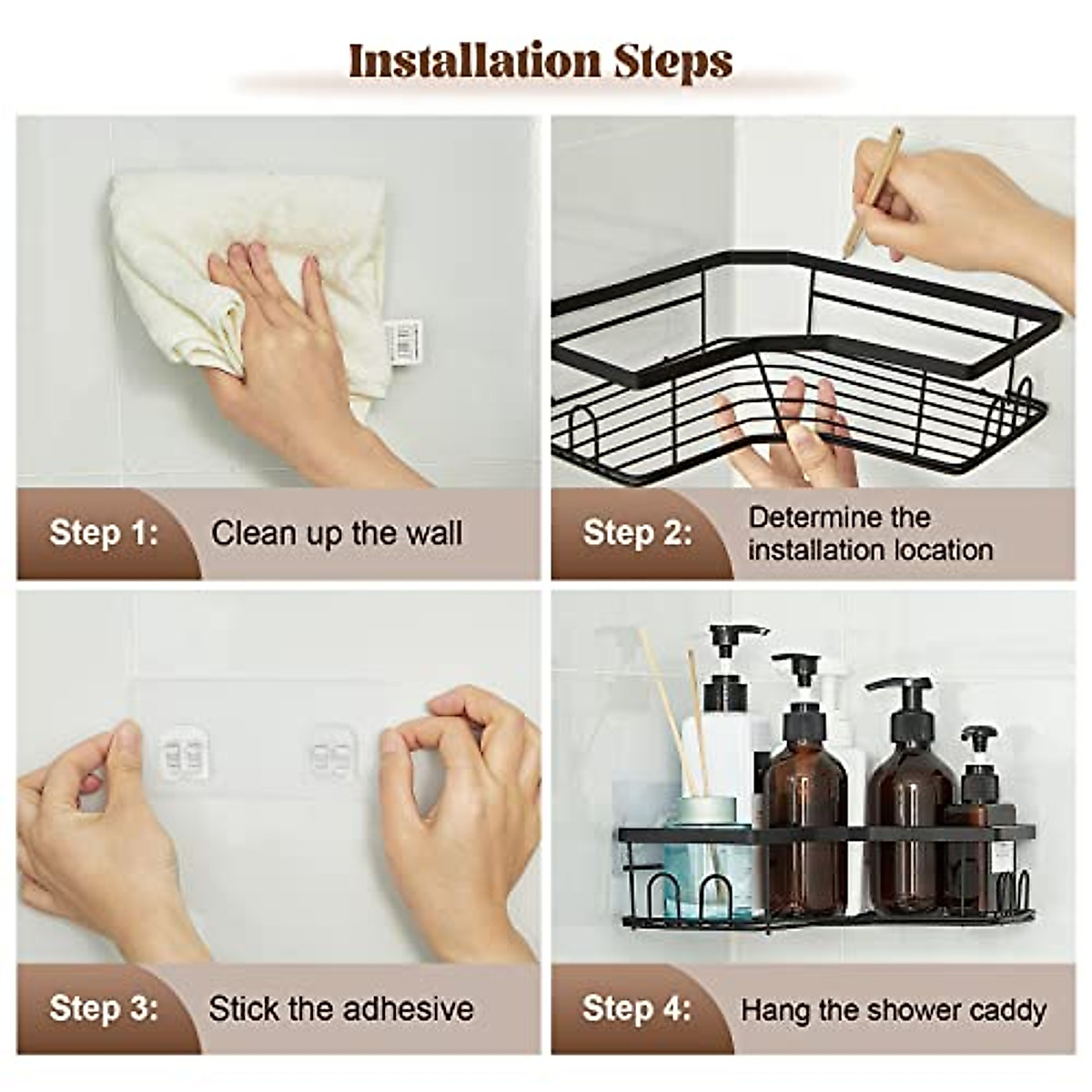 Installation Steps

Step 1: Clean up the wall

Step 2: Determine the installation location

Step 3: Stick the adhesive

Step 4: Hang the shower caddy