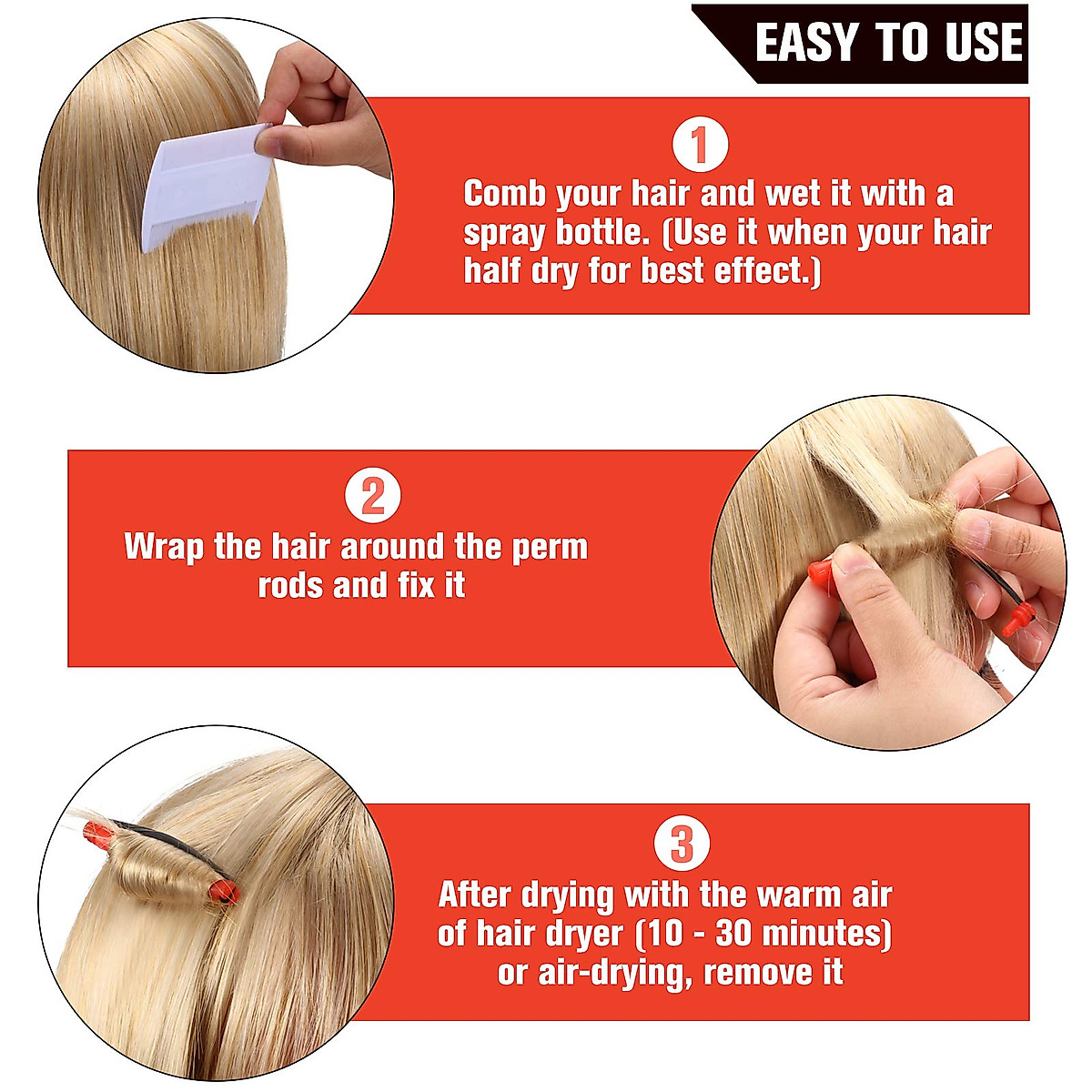 EASY TO USE

1
Comb your hair and wet it with a spray bottle. (Use it when your hair half dry for best effect.)

2
Wrap the hair around the perm rods and fix it

3
After drying with the warm air of hair dryer (10 - 30 minutes) or air-drying, remove it