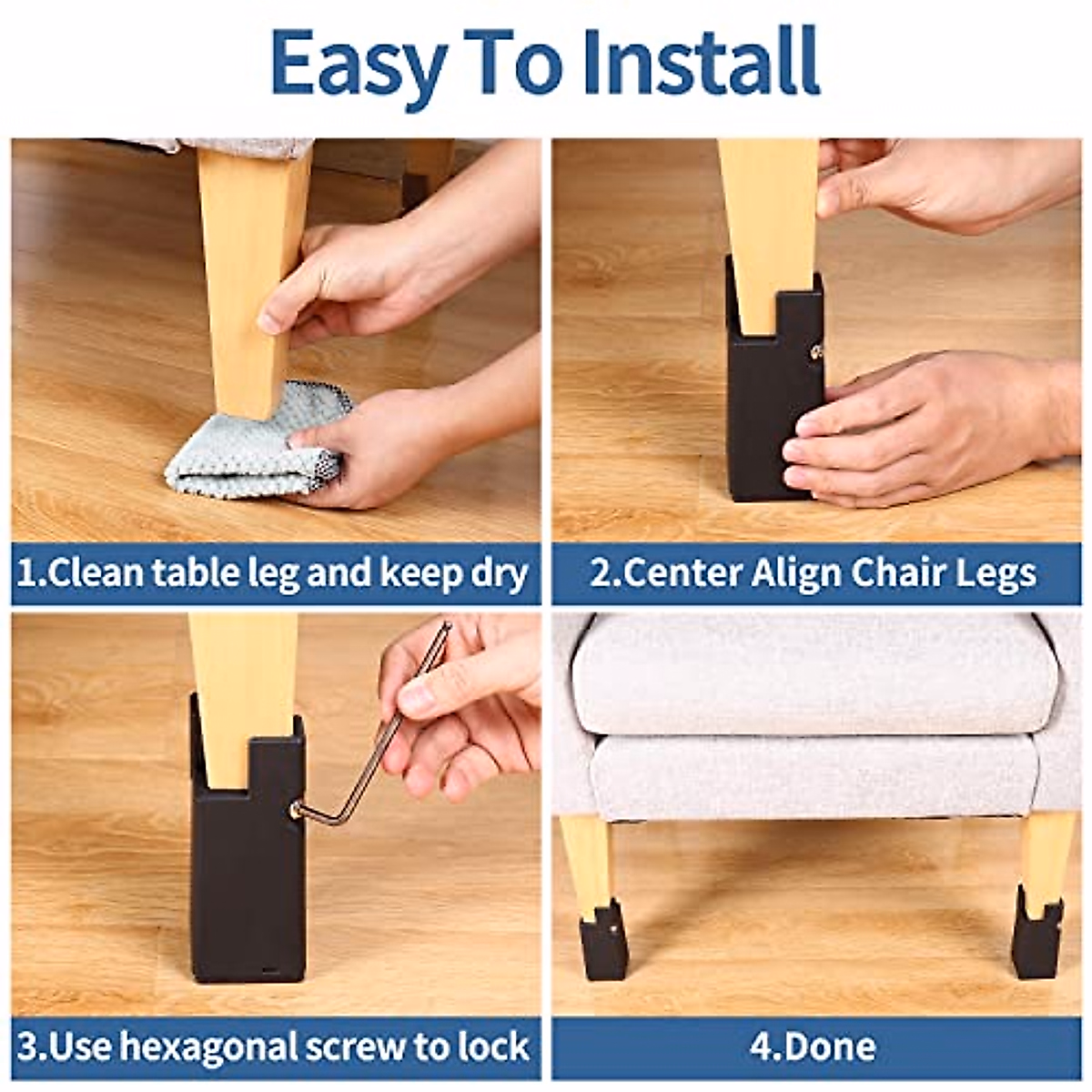 Easy To Install

1.Clean table leg and keep dry

2.Center Align Chair Legs

3.Use hexagonal screw to lock

4.Done