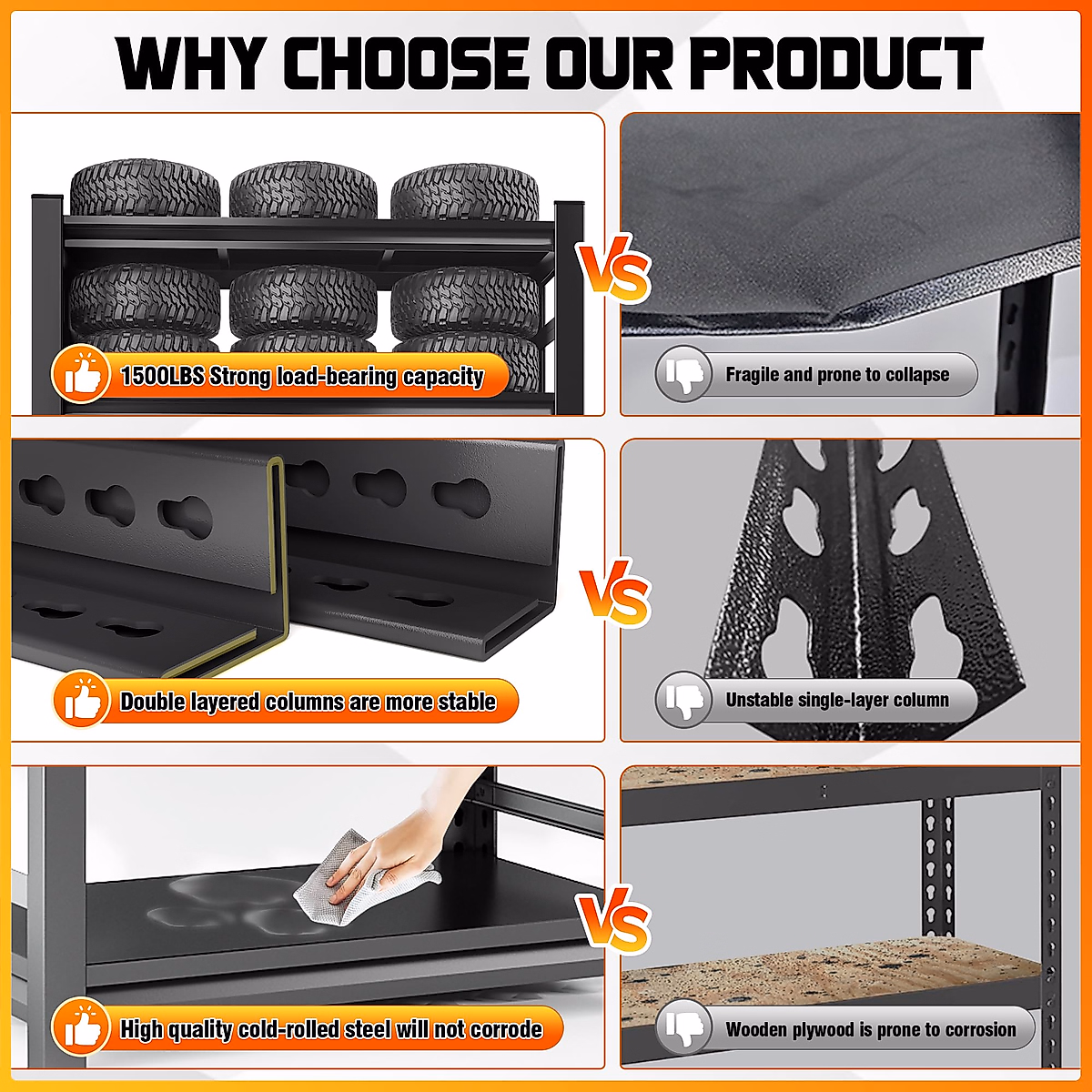 WHY CHOOSE OUR PRODUCT

1500LBS Strong load-bearing capacity

VS

Fragile and prone to collapse

Double layered columns are more stable

VS

Unstable single-layer column

High quality cold-rolled steel will not corrode

VS

Wooden plywood is prone to corrosion