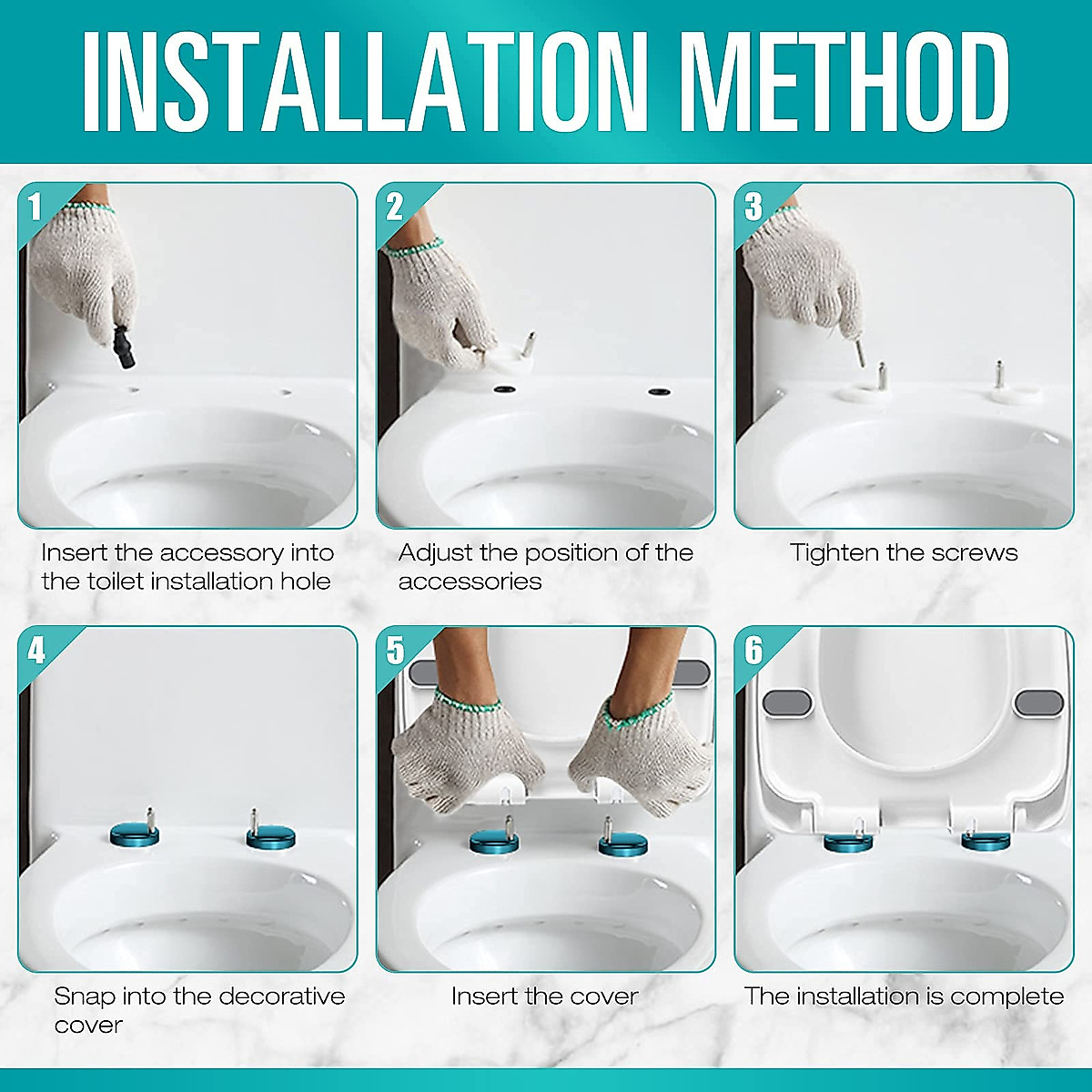 INSTALLATION METHOD

1

Insert the accessory into the toilet installation hole

2

Adjust the position of the accessories

3

Tighten the screws

4

Snap into the decorative cover

5

Insert the cover

6

The installation is complete