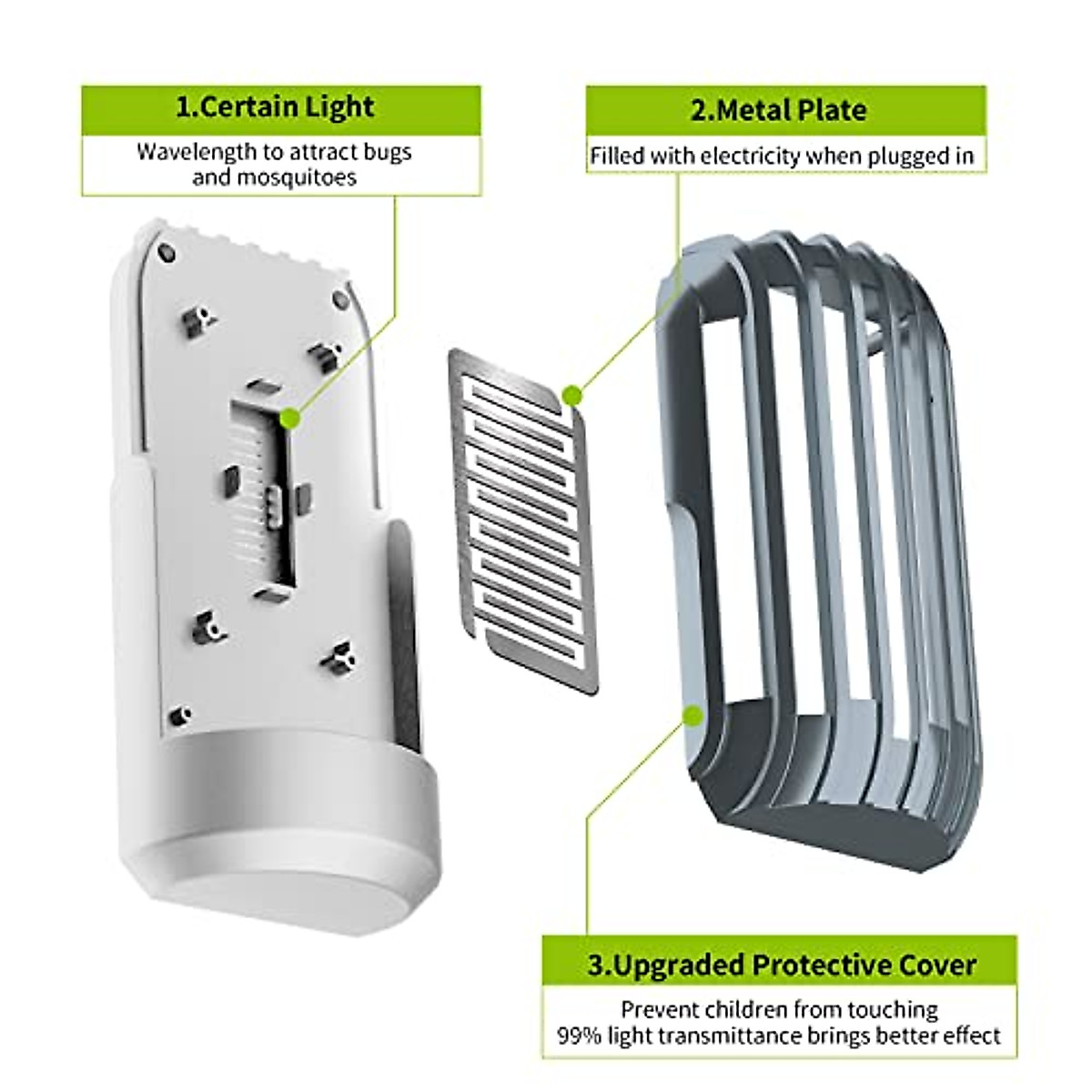 1.Certain Light

Wavelength to attract bugs and mosquitoes

2.Metal Plate

Filled with electricity when plugged in

3.Upgraded Protective Cover

Prevent children from touching
99% light transmittance brings better effect