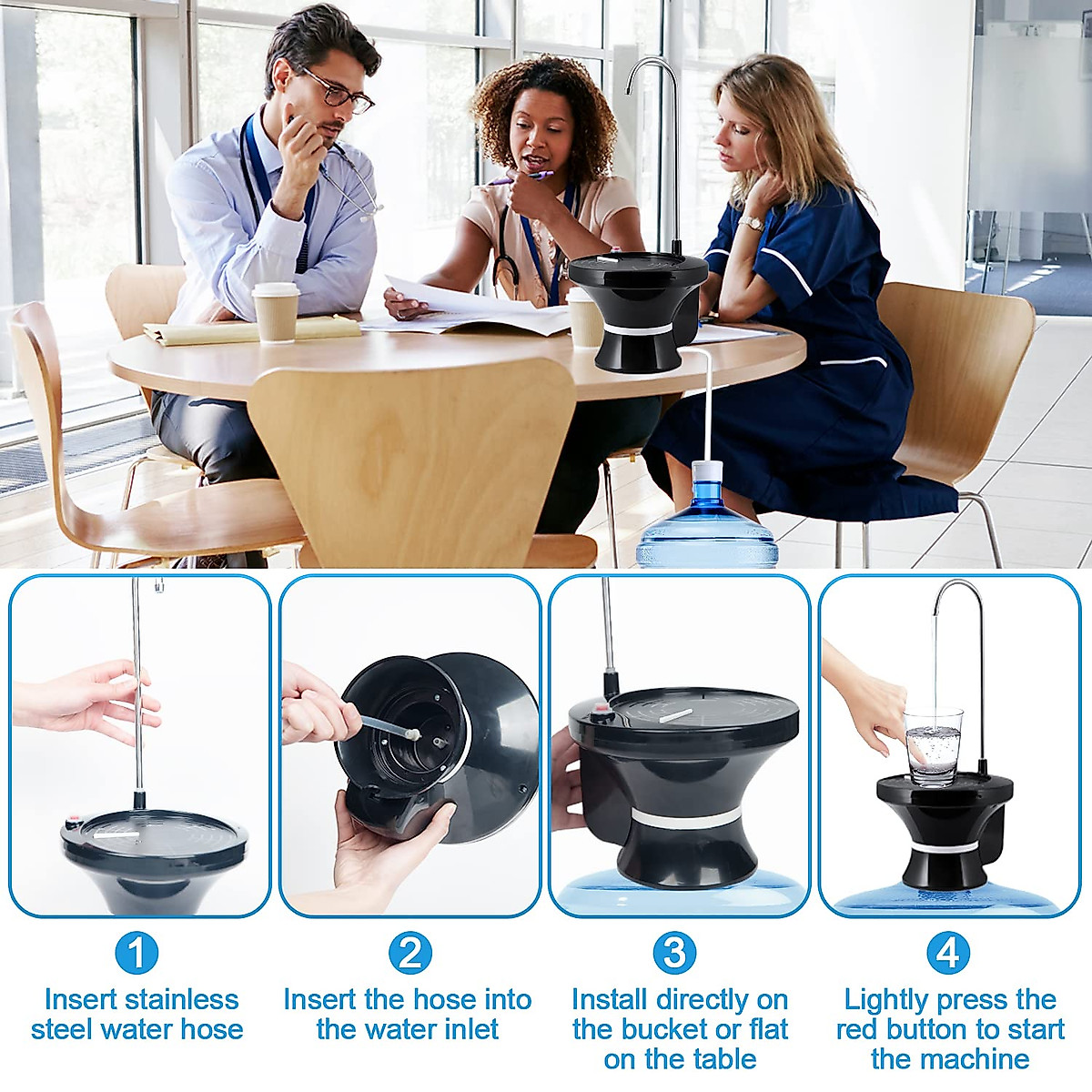 1
Insert stainless steel water hose

2
Insert the hose into the water inlet

3
Install directly on the bucket or flat on the table

4
Lightly press the red button to start the machine