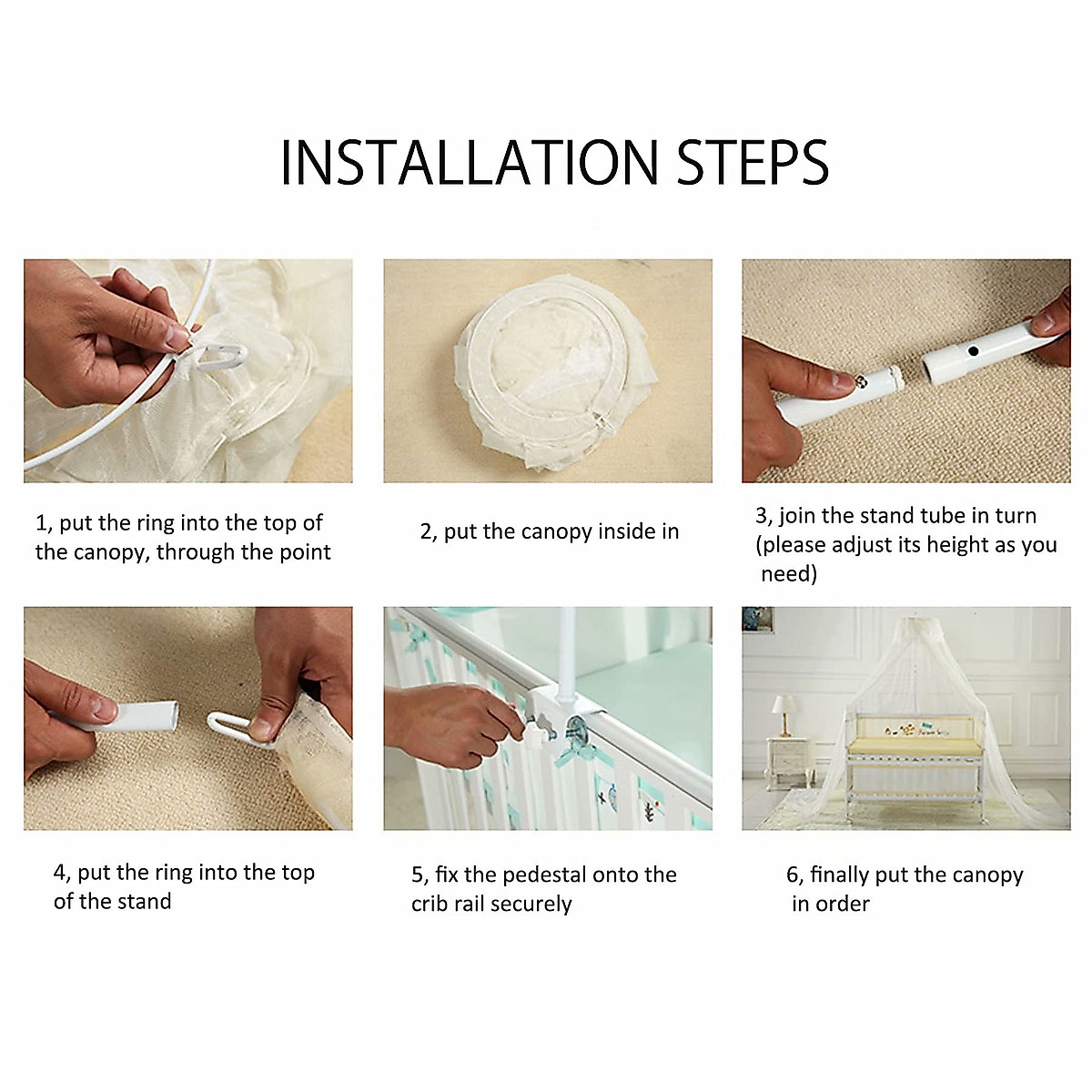 INSTALLATION STEPS

1, put the ring into the top of the canopy, through the point

2, put the canopy inside in

3, join the stand tube in turn (please adjust its height as you need)

4, put the ring into the top of the stand

5, fix the pedestal onto the crib rail securely

6, finally put the canopy in order