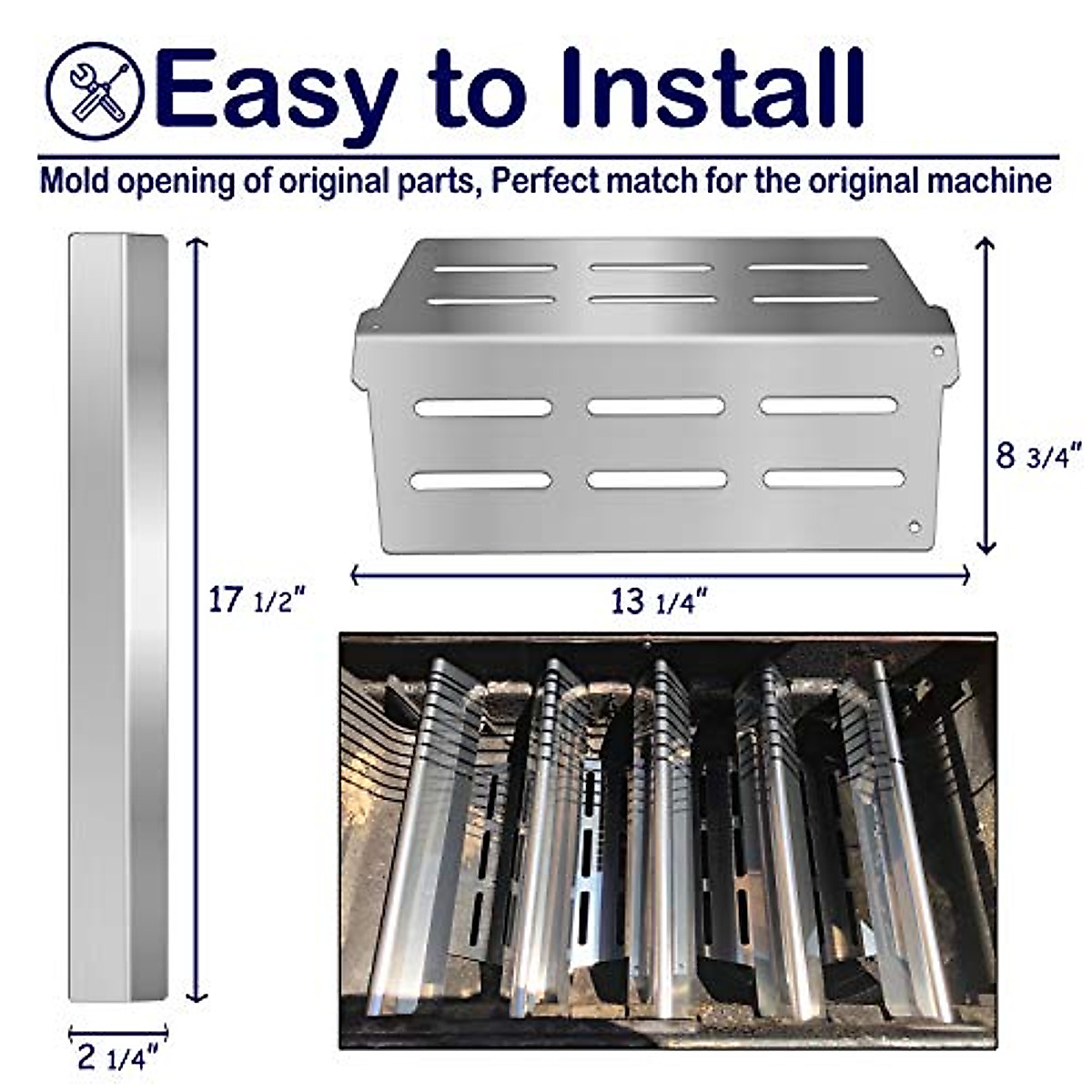 Easy to Install

Mold opening of original parts, Perfect match for the original machine

17 1/2"

8 3/4"

13 1/4"

2 1/4"