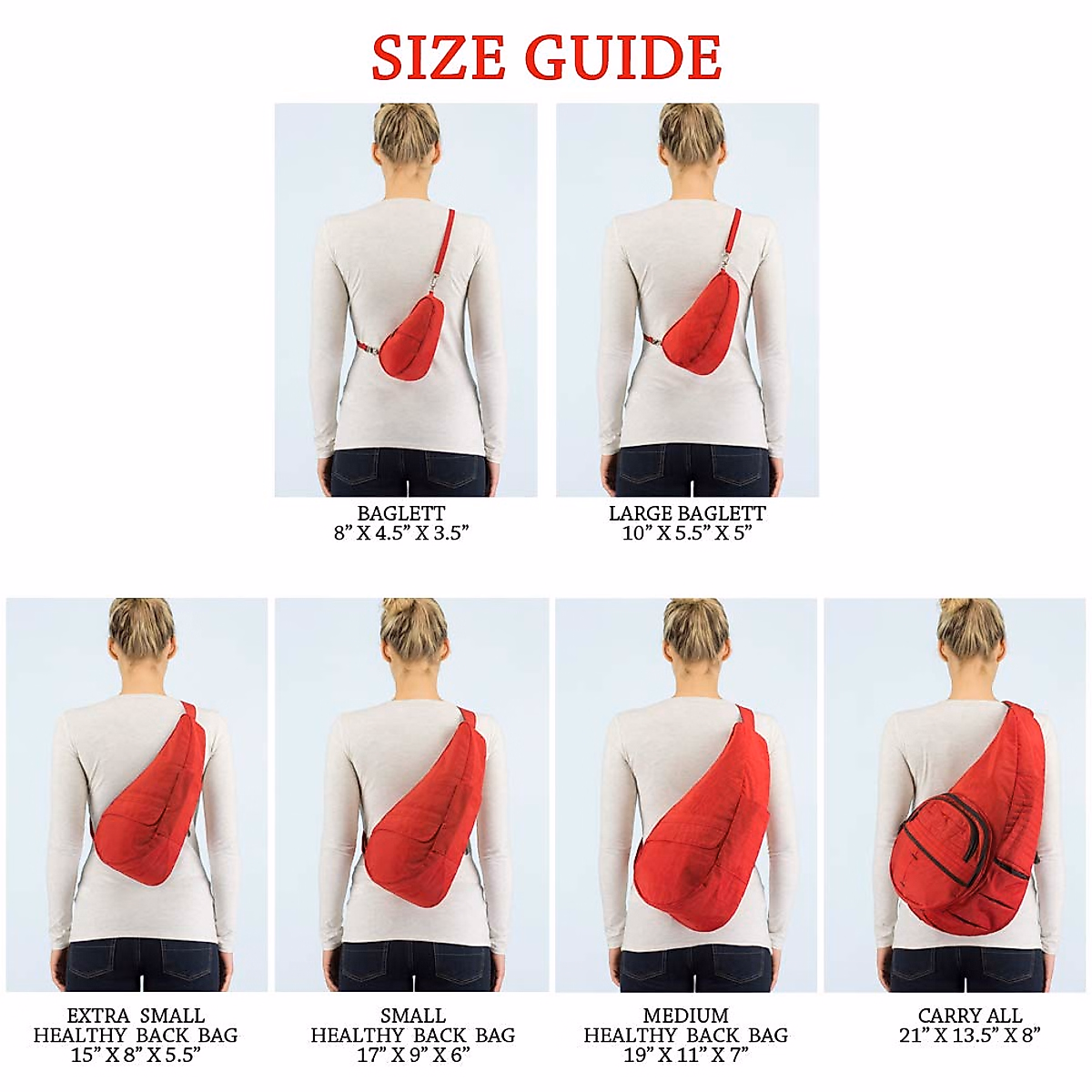 SIZE GUIDE

BAGLETT
8” X 4.5” X 3.5”

LARGE BAGLETT
10” X 5.5” X 5”

EXTRA SMALL
HEALTHY BACK BAG
15” X 8” X 5.5”

SMALL
HEALTHY BACK BAG
17” X 9” X 6”

MEDIUM
HEALTHY BACK BAG
19” X 11” X 7”

CARRY ALL
21” X 13.5” X 8”