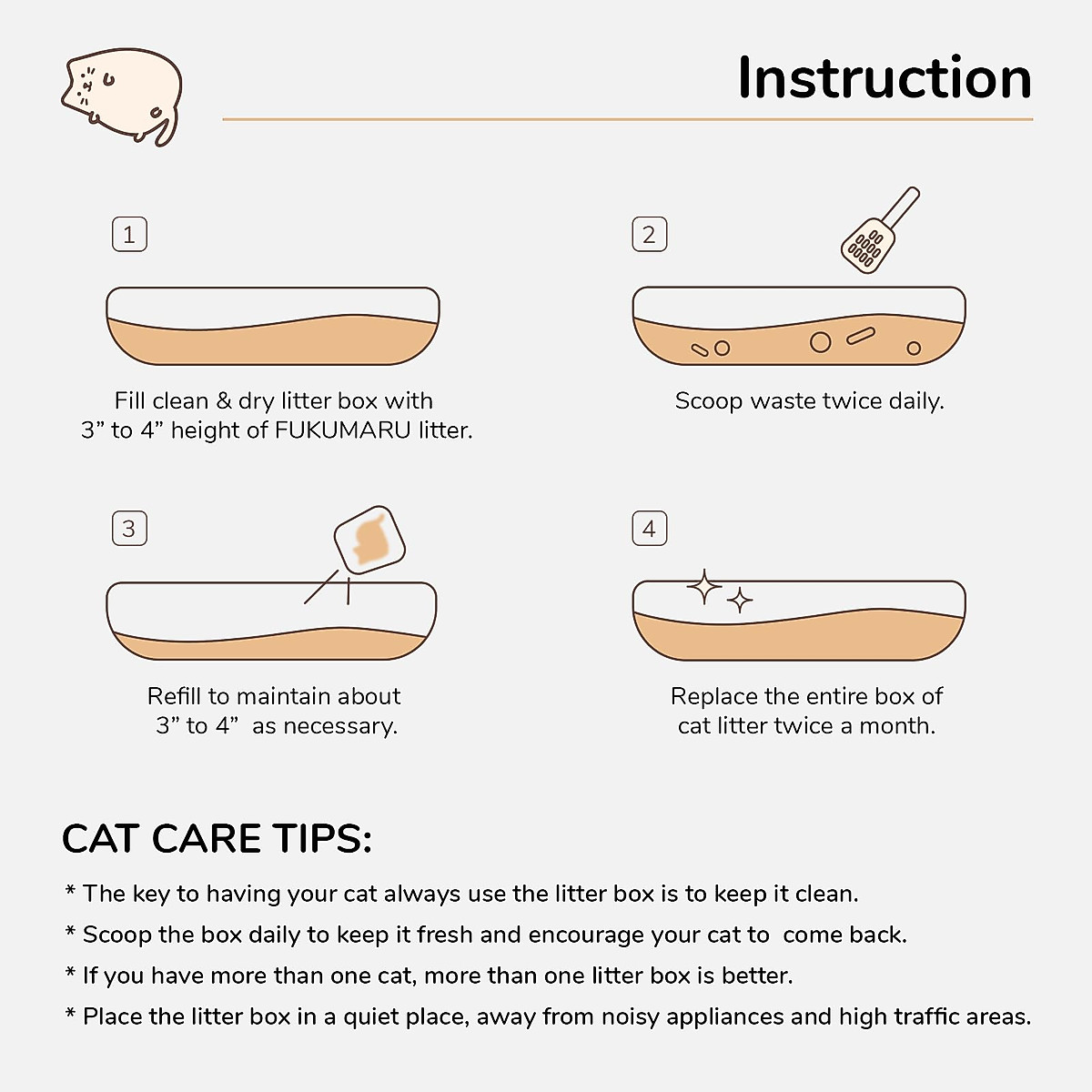 Instruction

1

Fill clean & dry litter box with 3” to 4” height of FUKUMARU litter.

2

Scoop waste twice daily.

3

Refill to maintain about 3” to 4” as necessary.

4

Replace the entire box of cat litter twice a month.

CAT CARE TIPS:

* The key to having your cat always use the litter box is to keep it clean.

* Scoop the box daily to keep it fresh and encourage your cat to come back.

* If you have more than one cat, more than one litter box is better.

* Place the litter box in a quiet place, away from noisy appliances and high traffic areas.