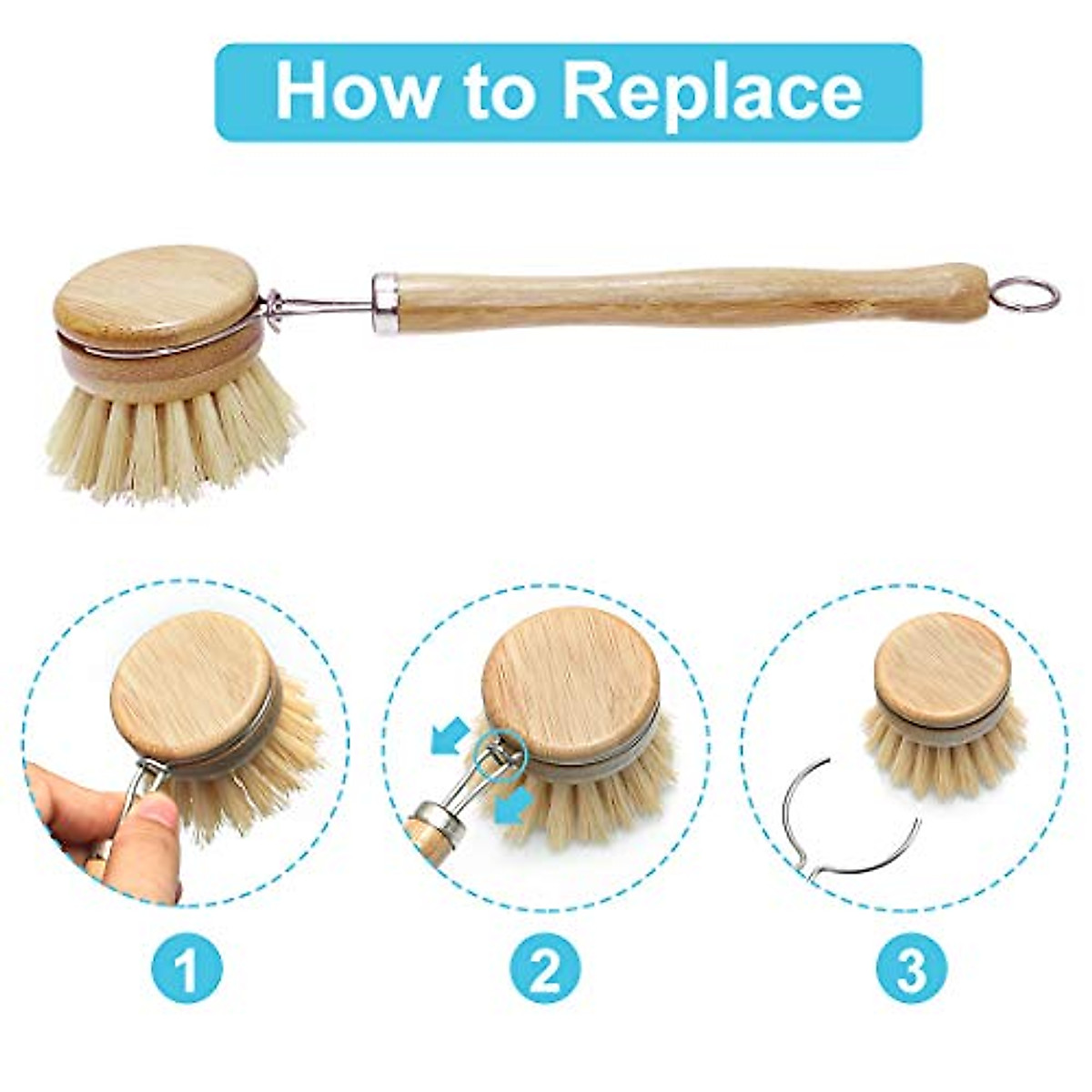 How to Replace

1

2

3