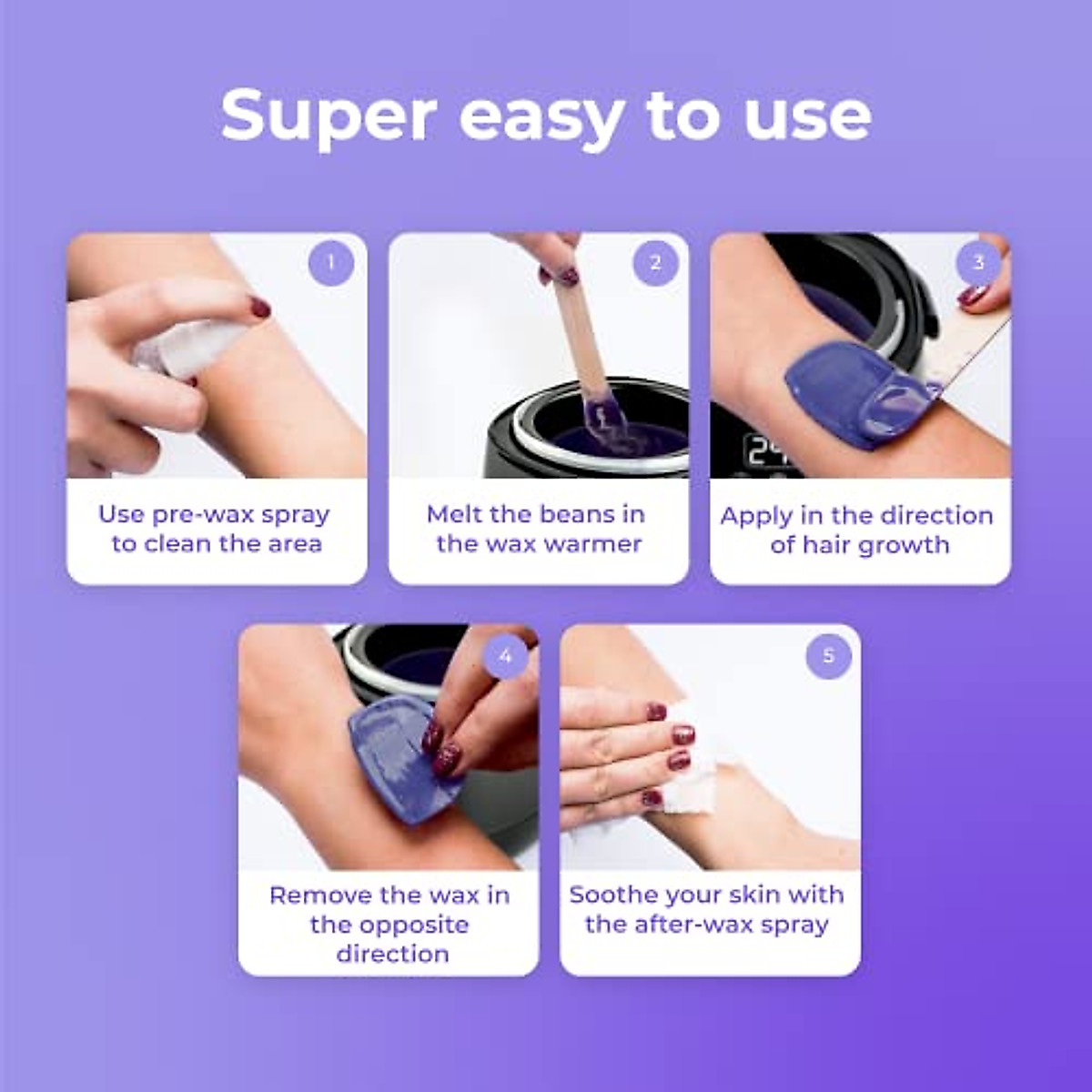 Super easy to use

1

Use pre-wax spray to clean the area

2

Melt the beans in the wax warmer

3

Apply in the direction of hair growth

4

Remove the wax in the opposite direction

5

Soothe your skin with the after-wax spray