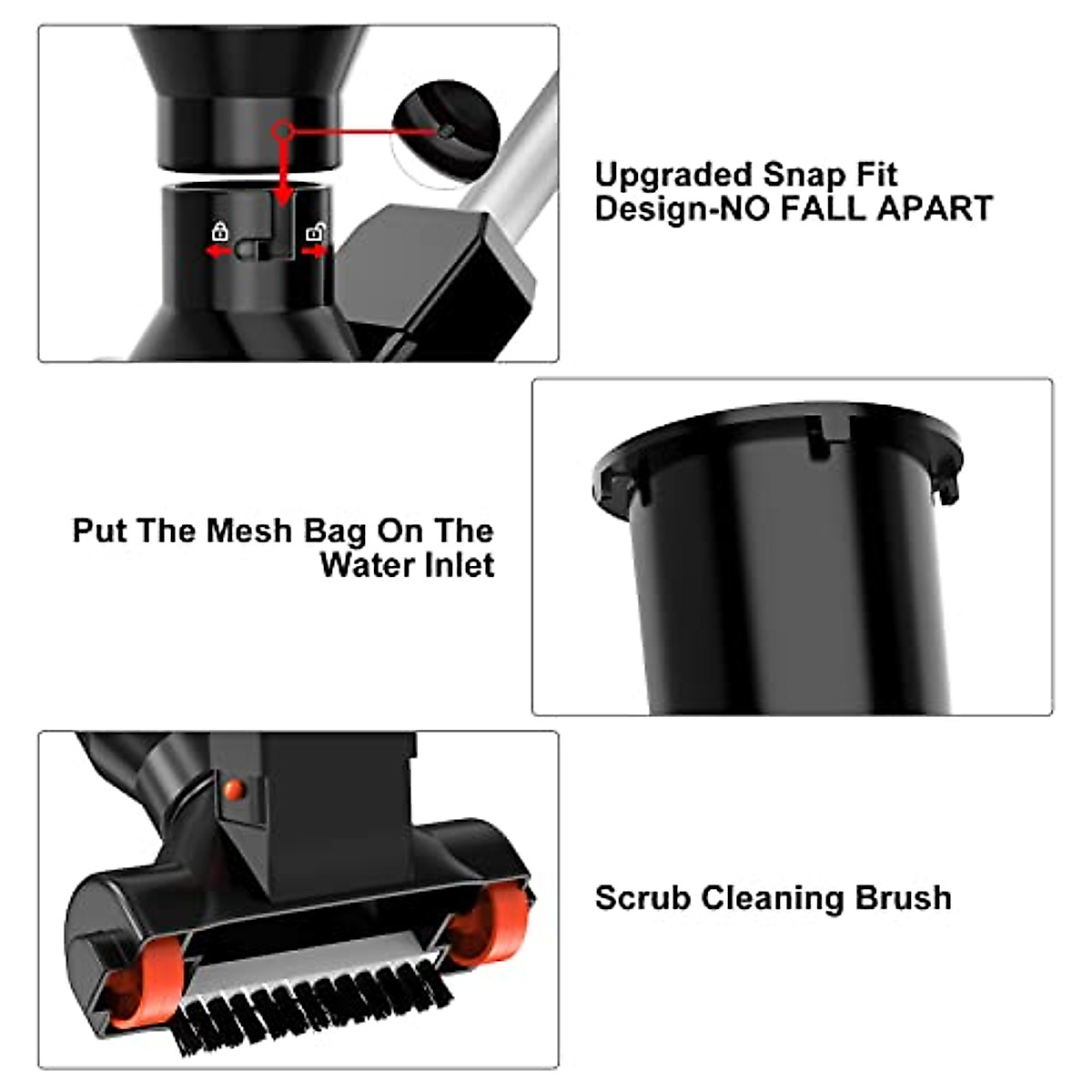 Upgraded Snap Fit Design-NO FALL APART

Put The Mesh Bag On The Water Inlet

Scrub Cleaning Brush