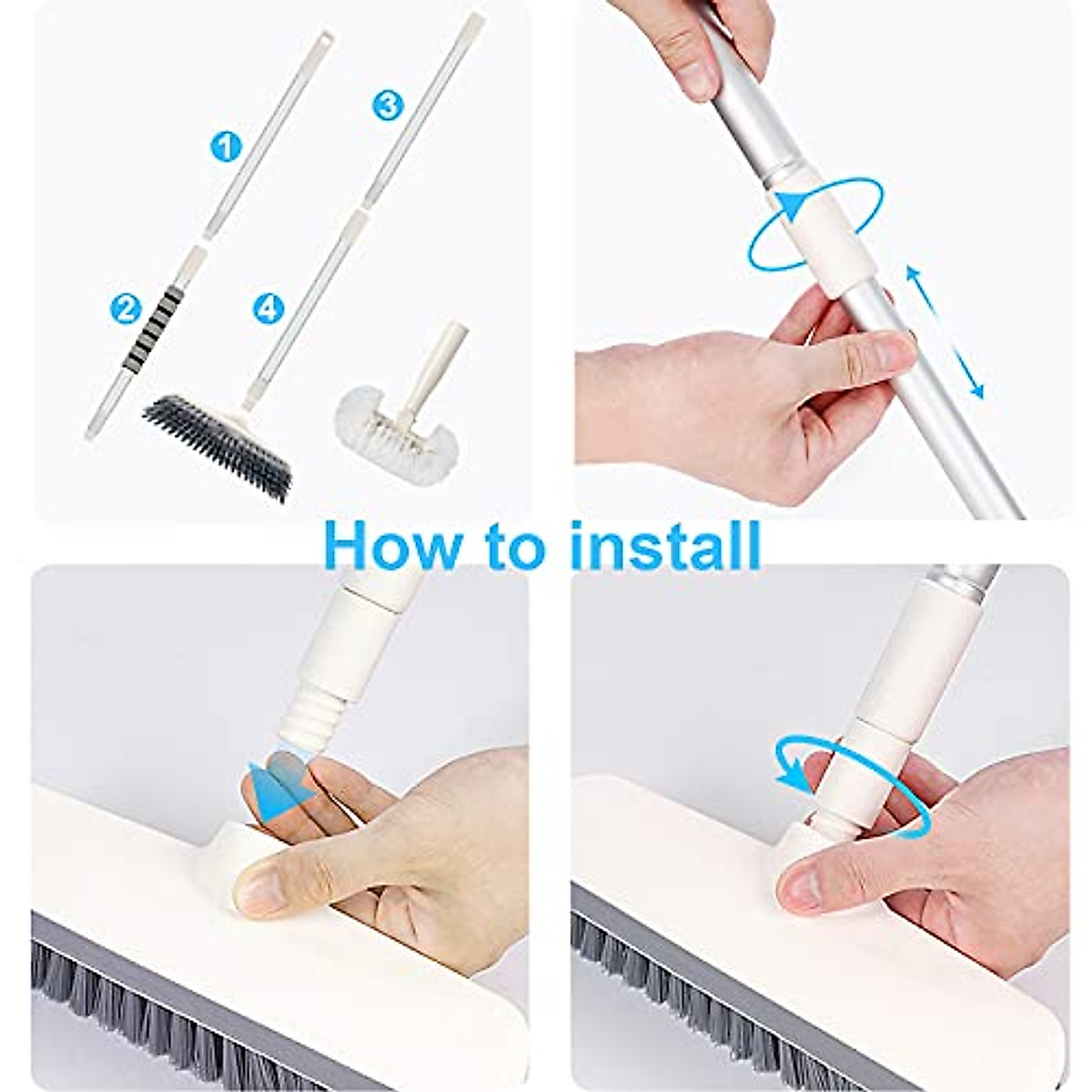 1
3
2
4
How to install