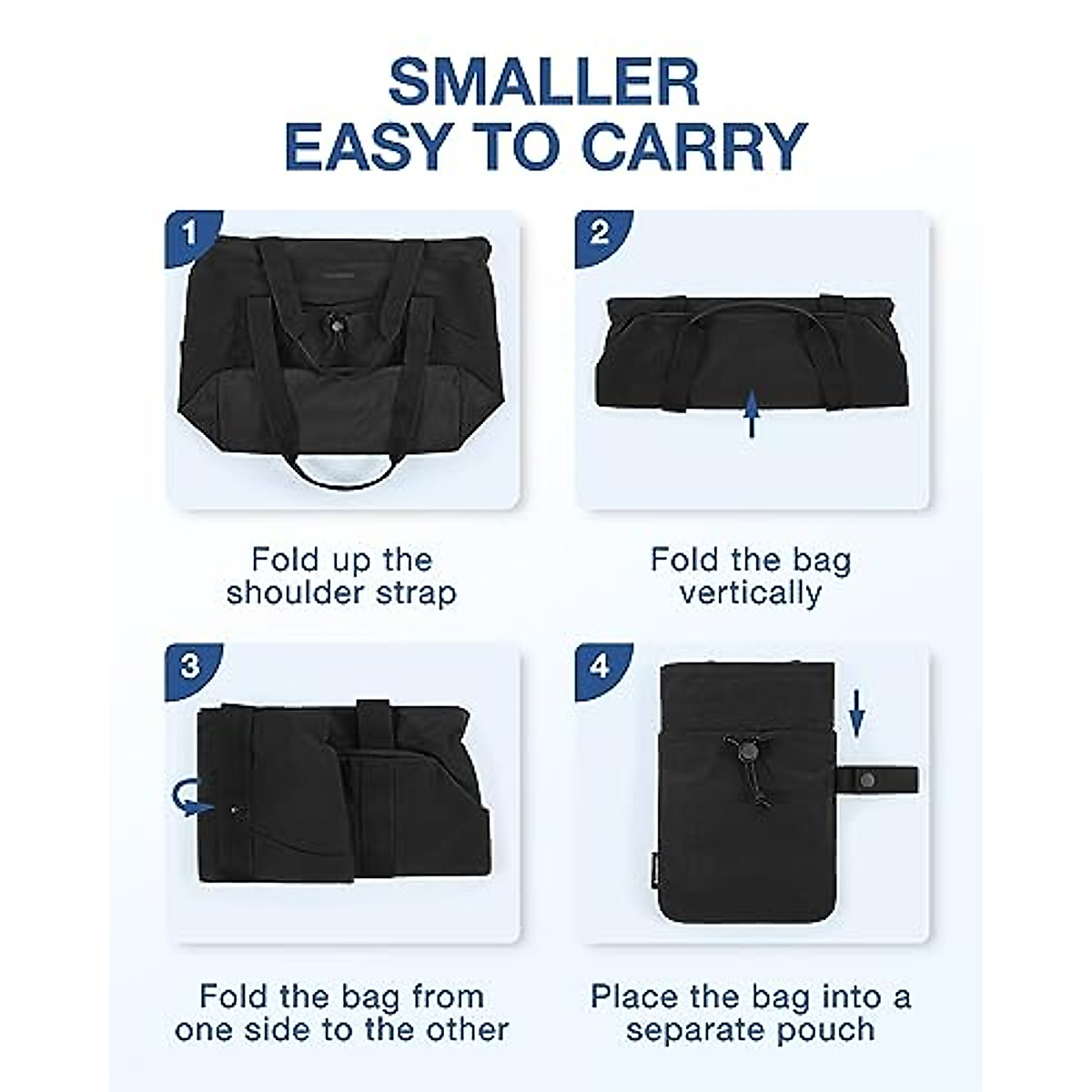 SMALLER
EASY TO CARRY

1

Fold up the shoulder strap

2

Fold the bag vertically

3

Fold the bag from one side to the other

4

Place the bag into a separate pouch