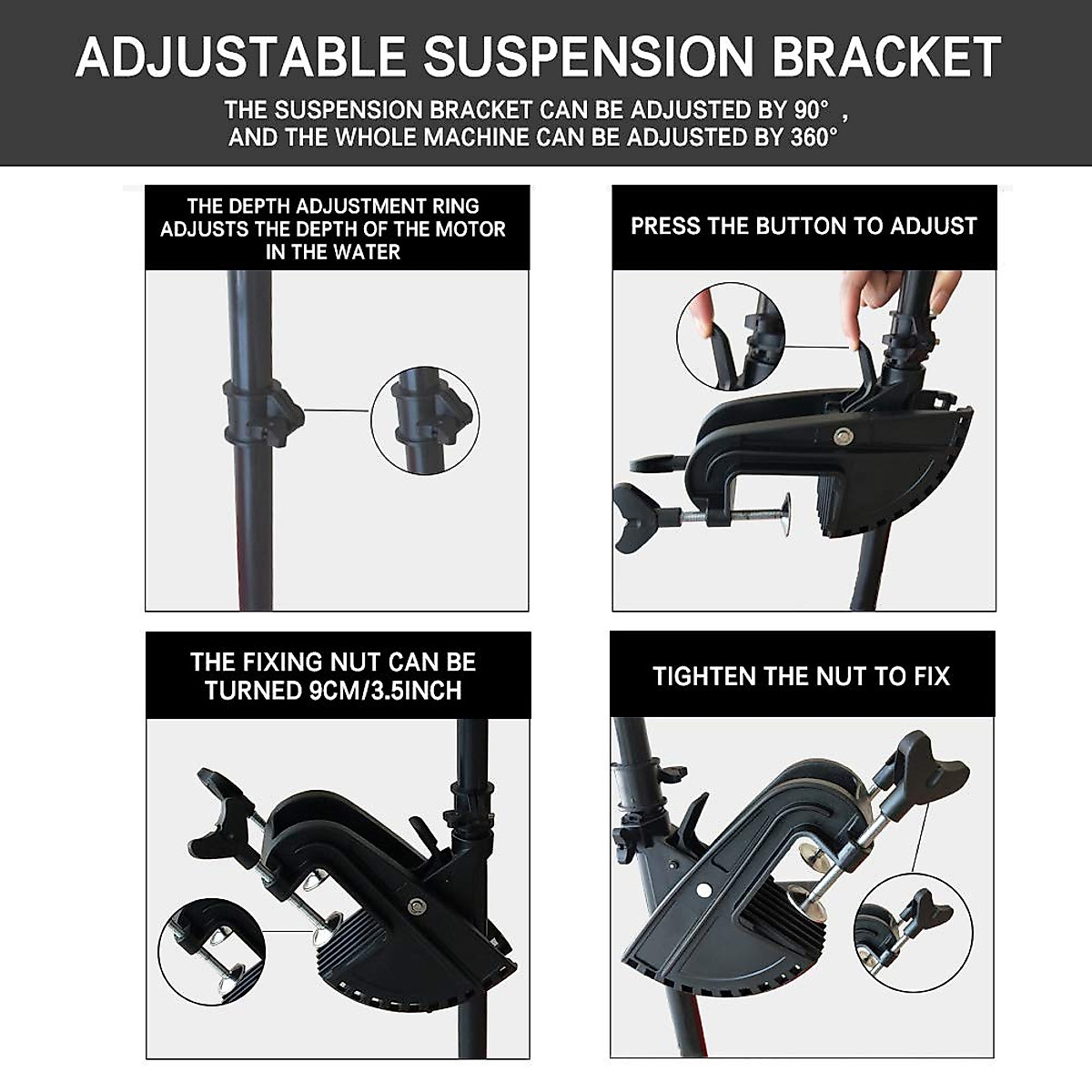 ADJUSTABLE SUSPENSION BRACKET

THE SUSPENSION BRACKET CAN BE ADJUSTED BY 90° , AND THE WHOLE MACHINE CAN BE ADJUSTED BY 360°

THE DEPTH ADJUSTMENT RING ADJUSTS THE DEPTH OF THE MOTOR IN THE WATER

PRESS THE BUTTON TO ADJUST

THE FIXING NUT CAN BE TURNED 9CM/3.5INCH

TIGHTEN THE NUT TO FIX