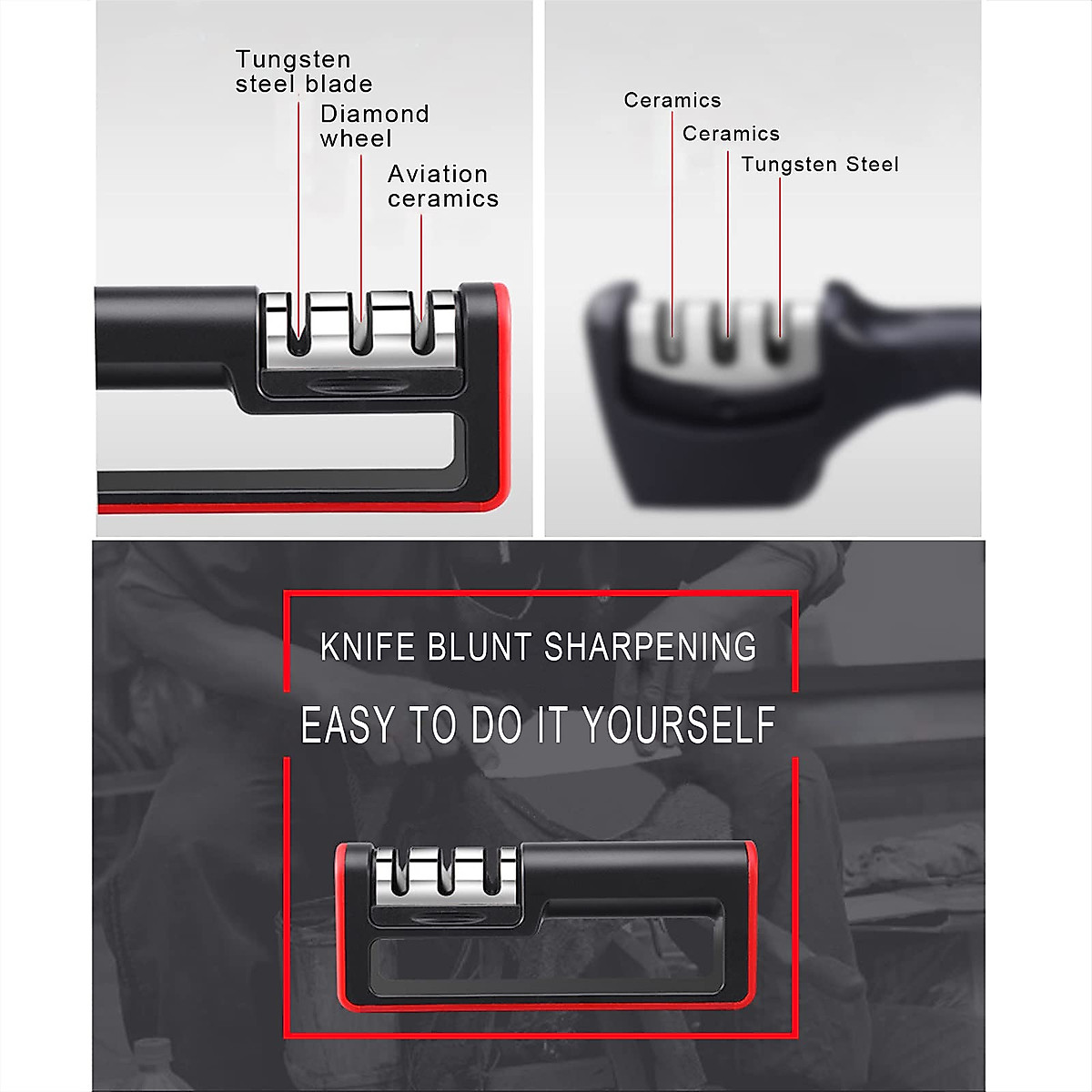 Tungsten steel blade

Diamond wheel

Aviation ceramics

Ceramics

Ceramics

Tungsten Steel

KNIFE BLUNT SHARPENING

EASY TO DO IT YOURSELF