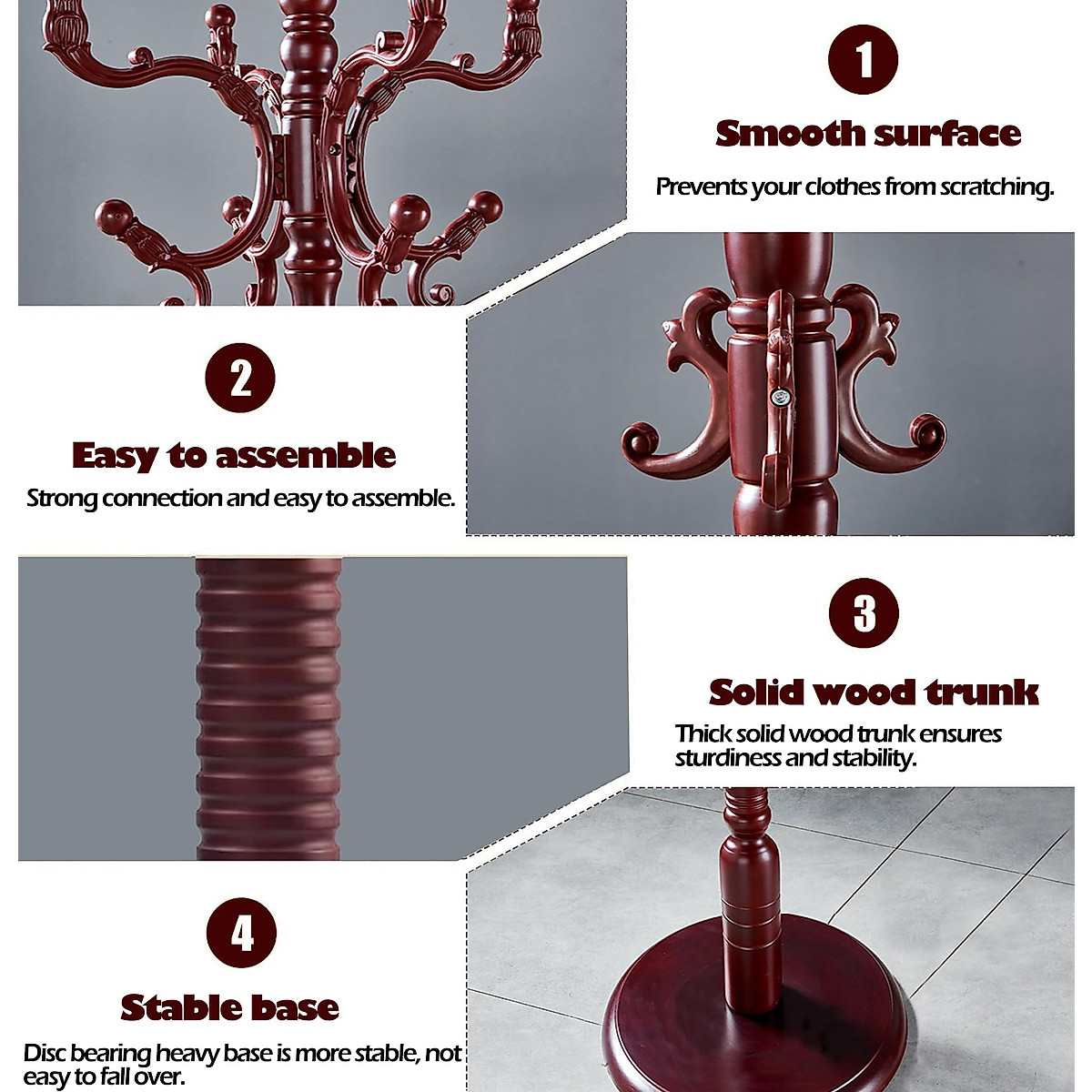 1

Smooth surface

Prevents your clothes from scratching.

2

Easy to assemble

Strong connection and easy to assemble.

3

Solid wood trunk

Thick solid wood trunk ensures sturdiness and stability.

4

Stable base

Disc bearing heavy base is more stable, not easy to fall over.