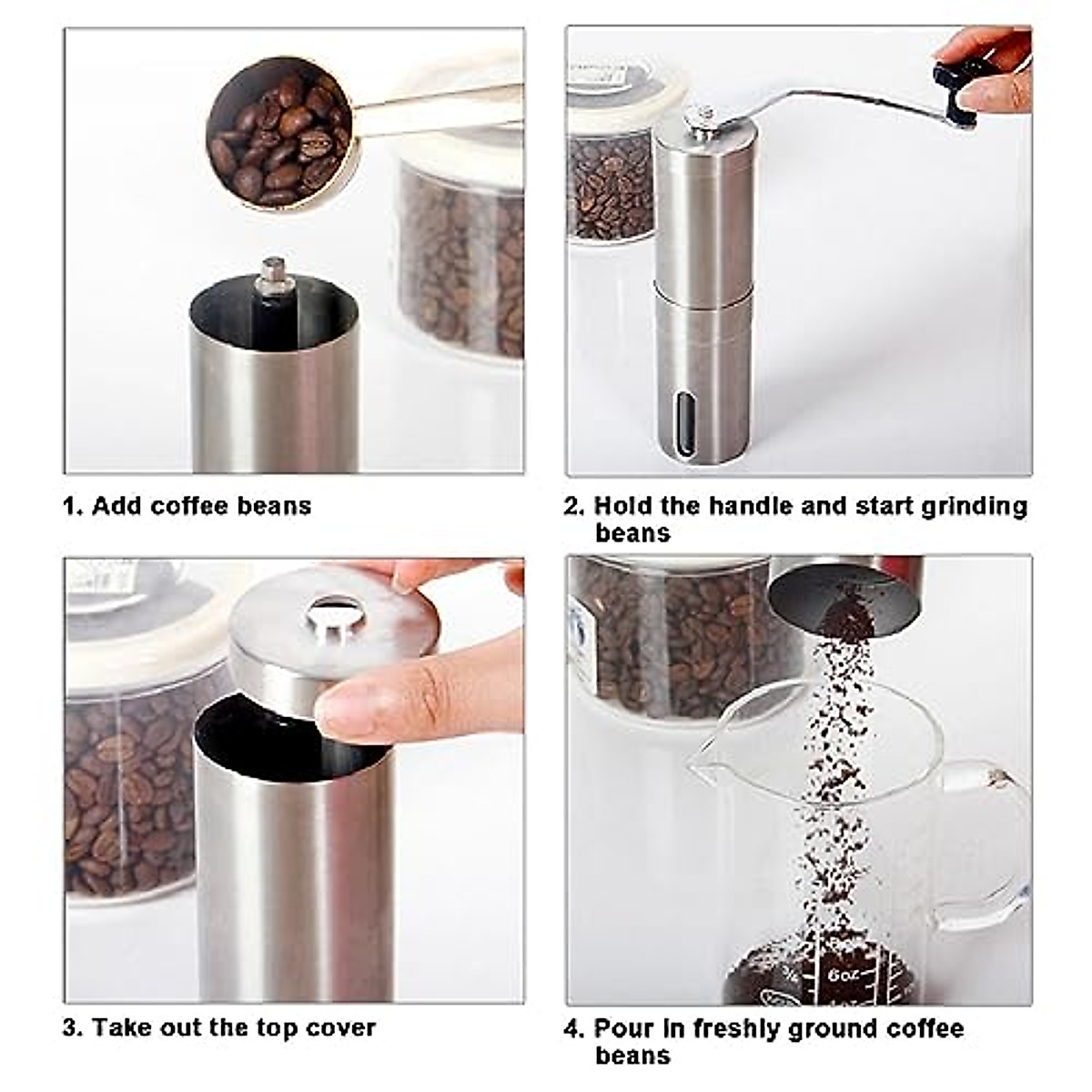 1. Add coffee beans

2. Hold the handle and start grinding beans

3. Take out the top cover

4. Pour in freshly ground coffee beans

6oz