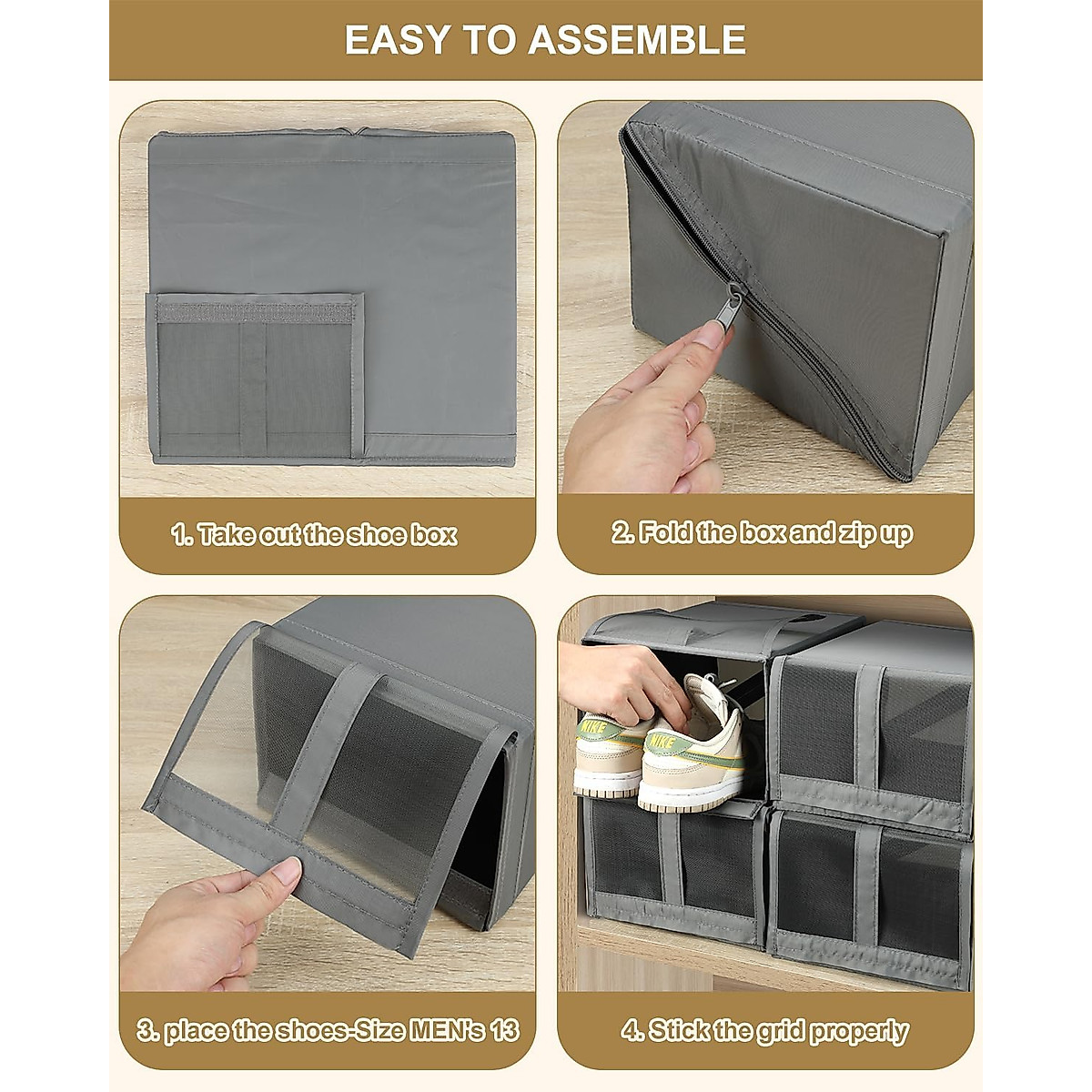 EASY TO ASSEMBLE

1. Take out the shoe box

2. Fold the box and zip up

NIKE

NIKE

3. place the shoes-Size MEN's 13

4. Stick the grid properly