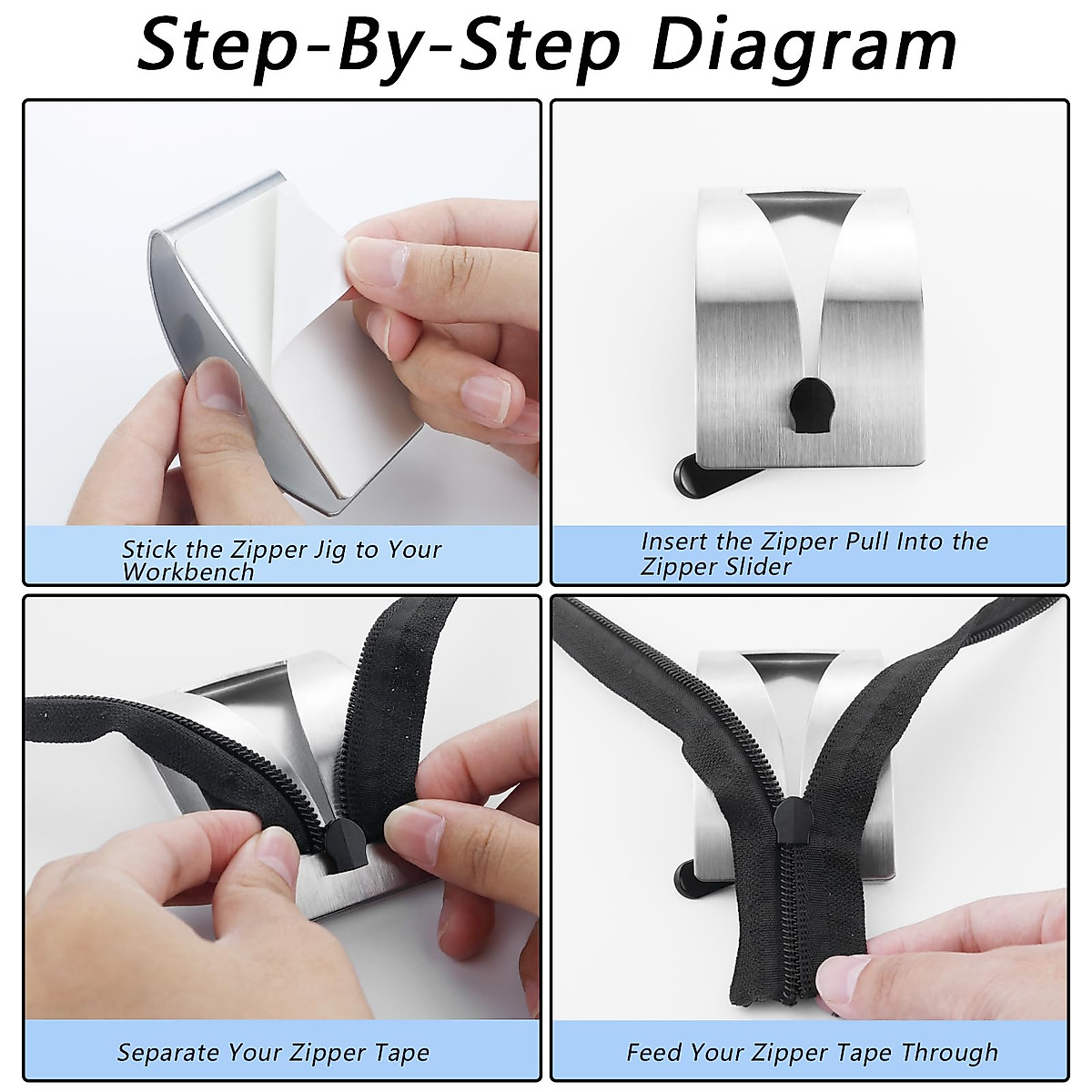 Step-By-Step Diagram

Stick the Zipper Jig to Your Workbench

Insert the Zipper Pull Into the Zipper Slider

Separate Your Zipper Tape

Feed Your Zipper Tape Through